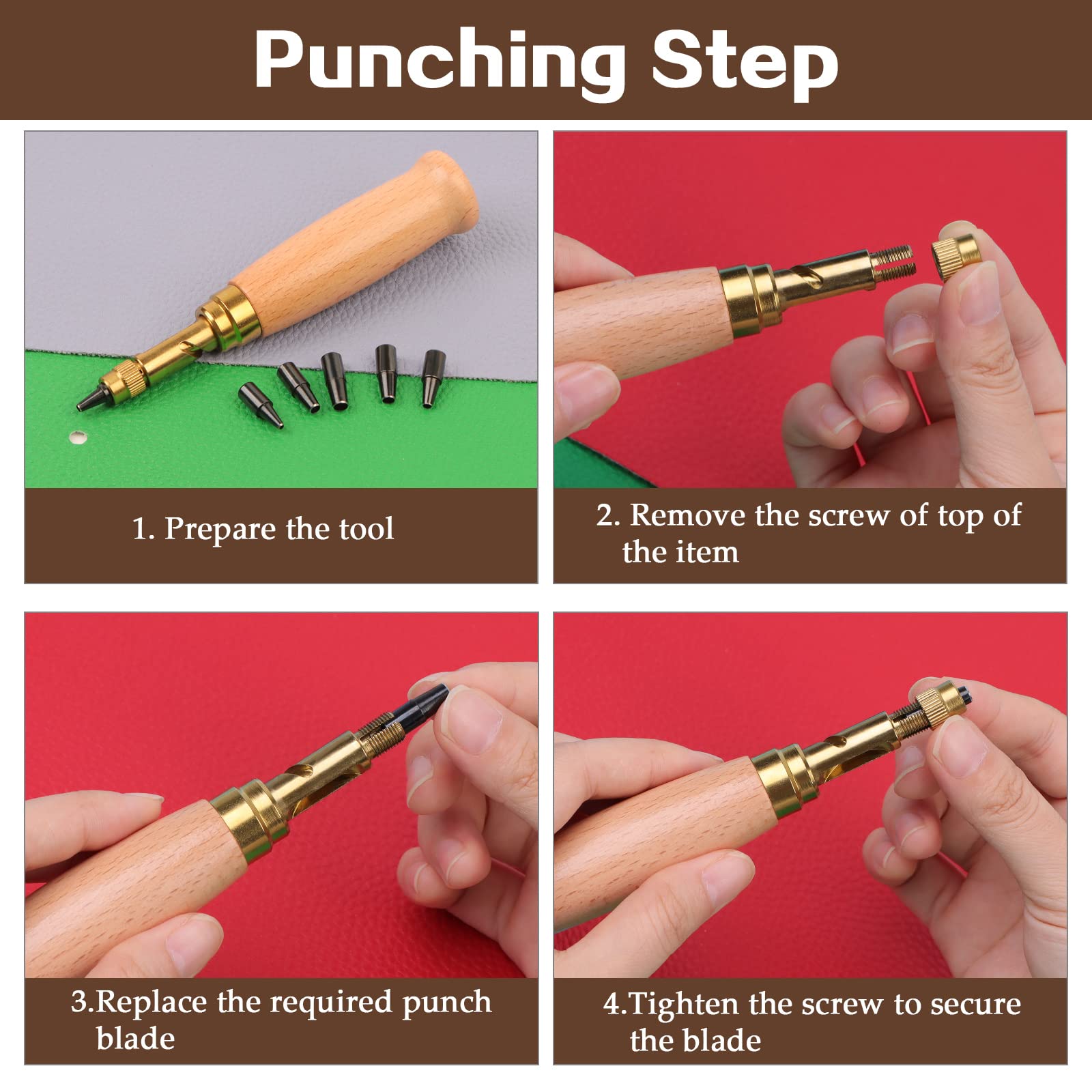 Punching Step

1. Prepare the tool

2. Remove the screw of top of the item

3.Replace the required punch blade

4.Tighten the screw to secure the blade