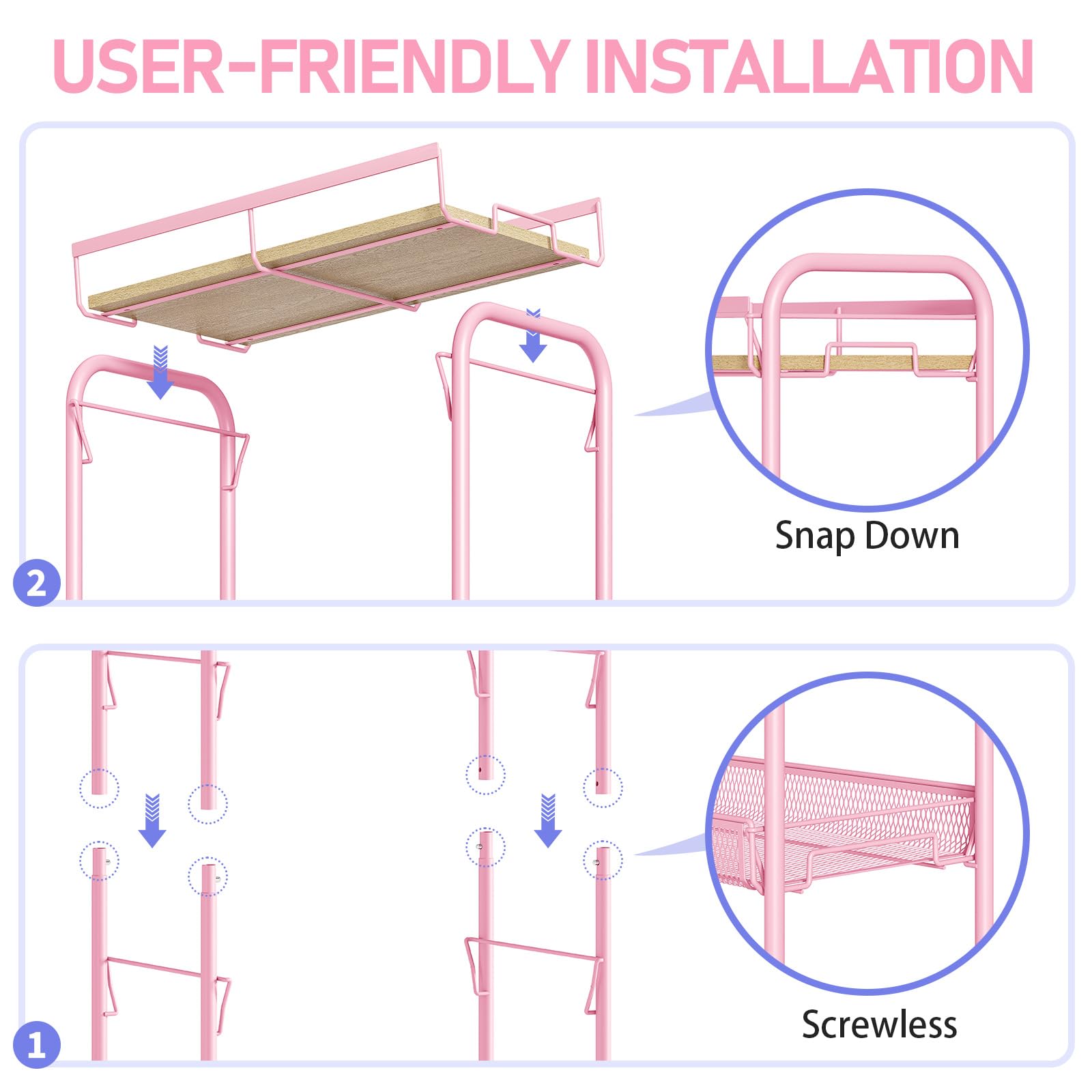 USER-FRIENDLY INSTALLATION

Snap Down

2

Screwless

1