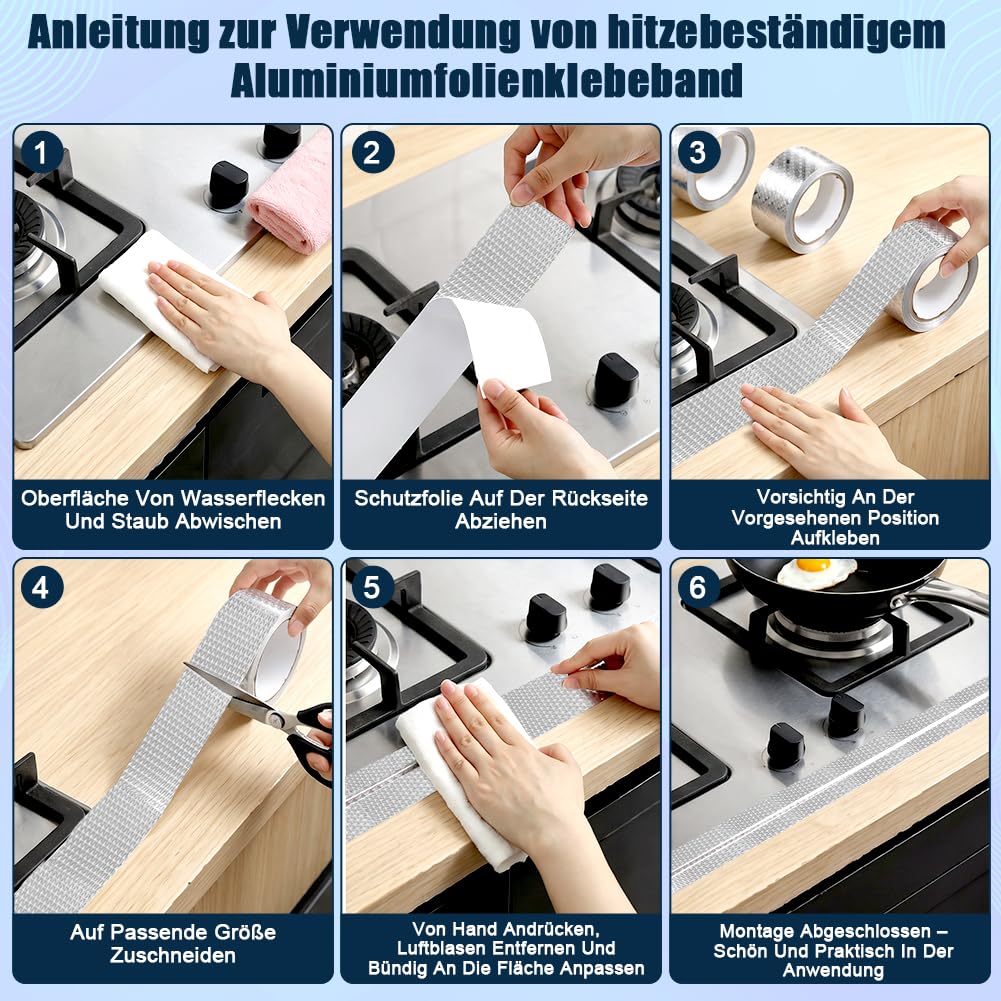 Anleitung zur Verwendung von hitzebeständigem Aluminiumfolienklebeband

1
Oberfläche Von Wasserflecken Und Staub Abwischen

2
Schutzfolie Auf Der Rückseite Abziehen

3
Vorsichtig An Der Vorgesehenen Position Aufkleben

4
Auf Passende Größe Zuschneiden

5
Von Hand Andrücken, Luftblasen Entfernen Und Bündig An Die Fläche Anpassen

6
Montage Abgeschlossen – Schön Und Praktisch In Der Anwendung