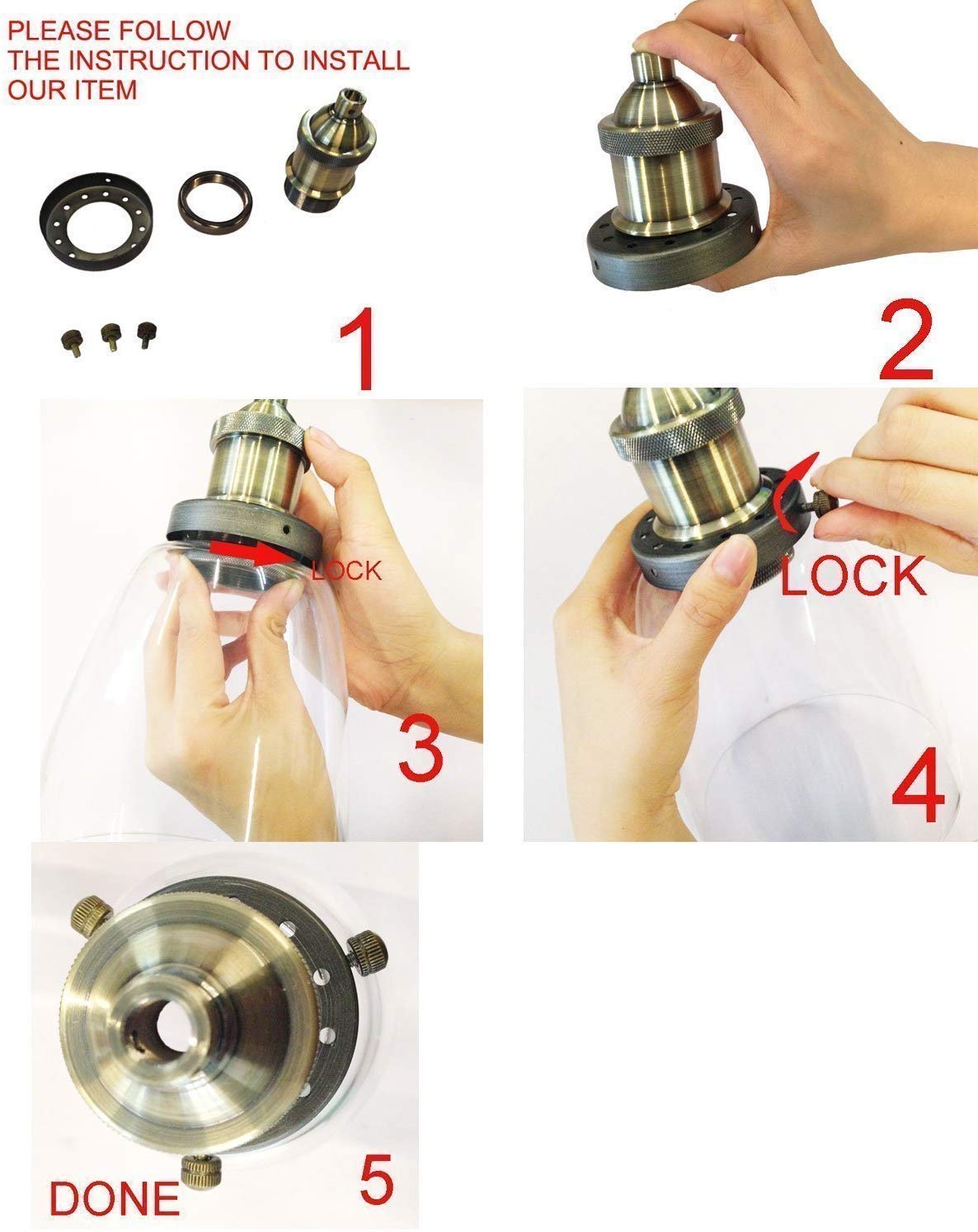 PLEASE FOLLOW
THE INSTRUCTION TO INSTALL
OUR ITEM

1

2

LOCK

3

LOCK

4

DONE

5