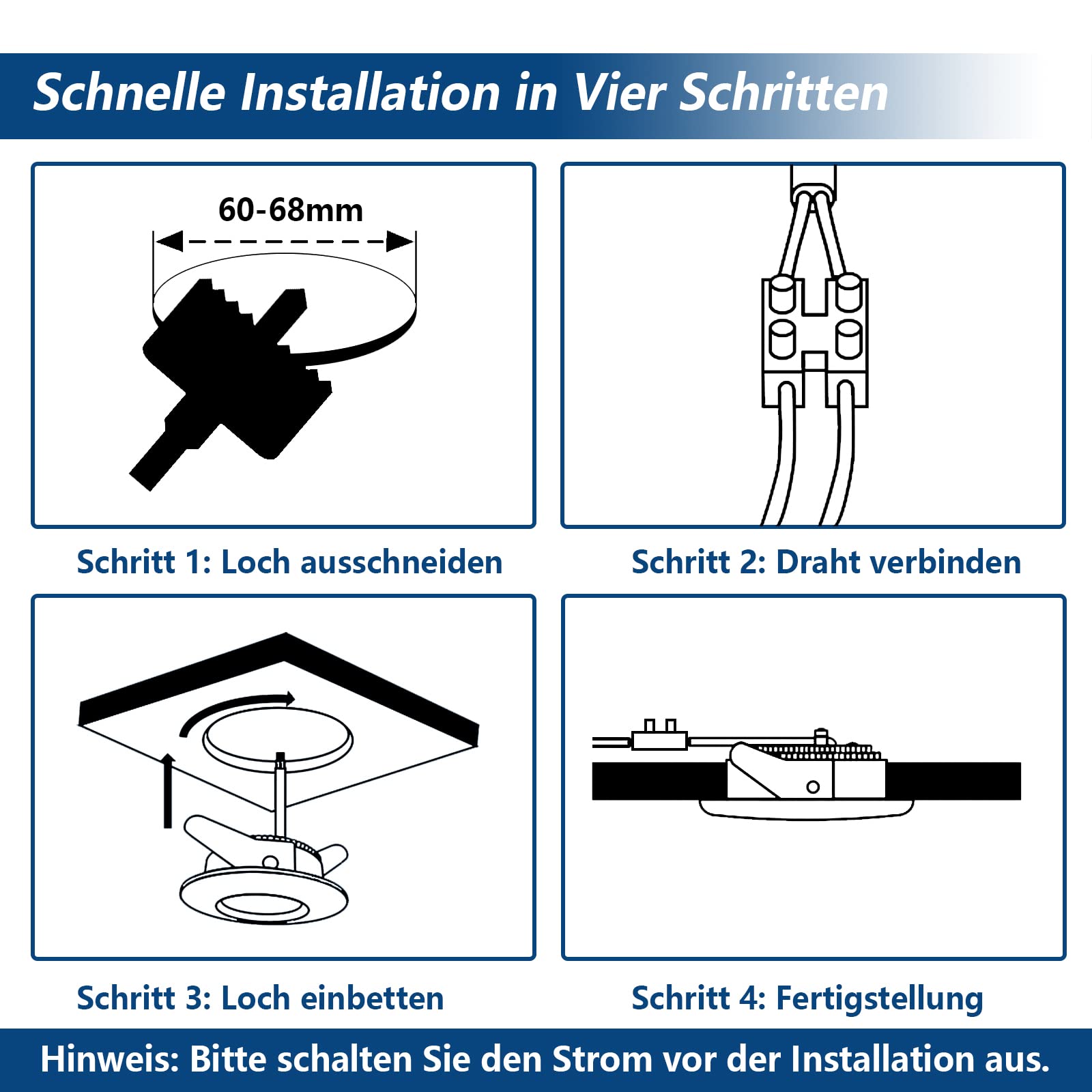 Schnelle Installation in Vier Schritten

60-68mm

Schritt 1: Loch ausschneiden

Schritt 2: Draht verbinden

Schritt 3: Loch einbetten

Schritt 4: Fertigstellung

Hinweis: Bitte schalten Sie den Strom vor der Installation aus.