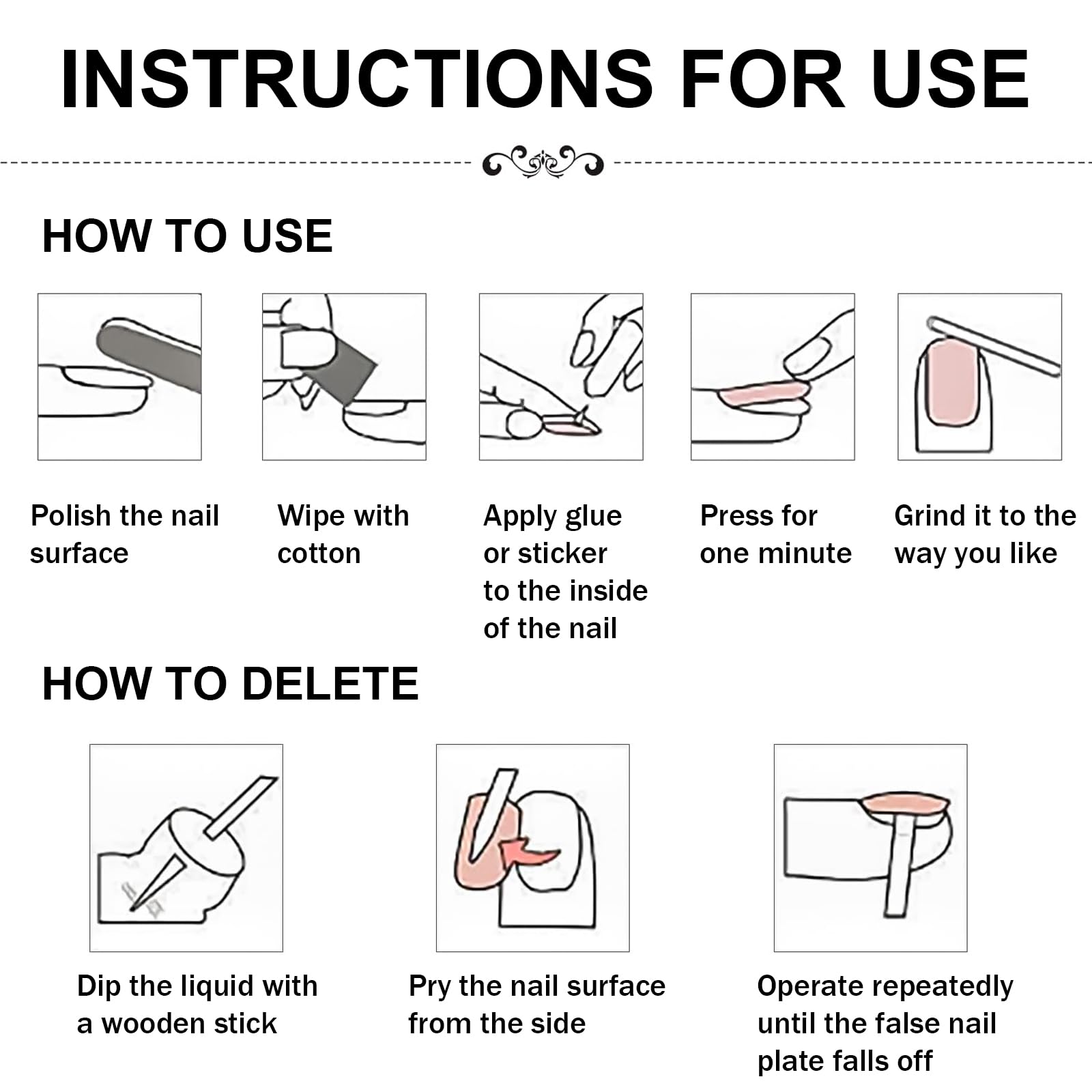 INSTRUCTIONS FOR USE

HOW TO USE

Polish the nail surface

Wipe with cotton

Apply glue or sticker to the inside of the nail

Press for one minute

Grind it to the way you like

HOW TO DELETE

Dip the liquid with a wooden stick

Pry the nail surface from the side

Operate repeatedly until the false nail plate falls off