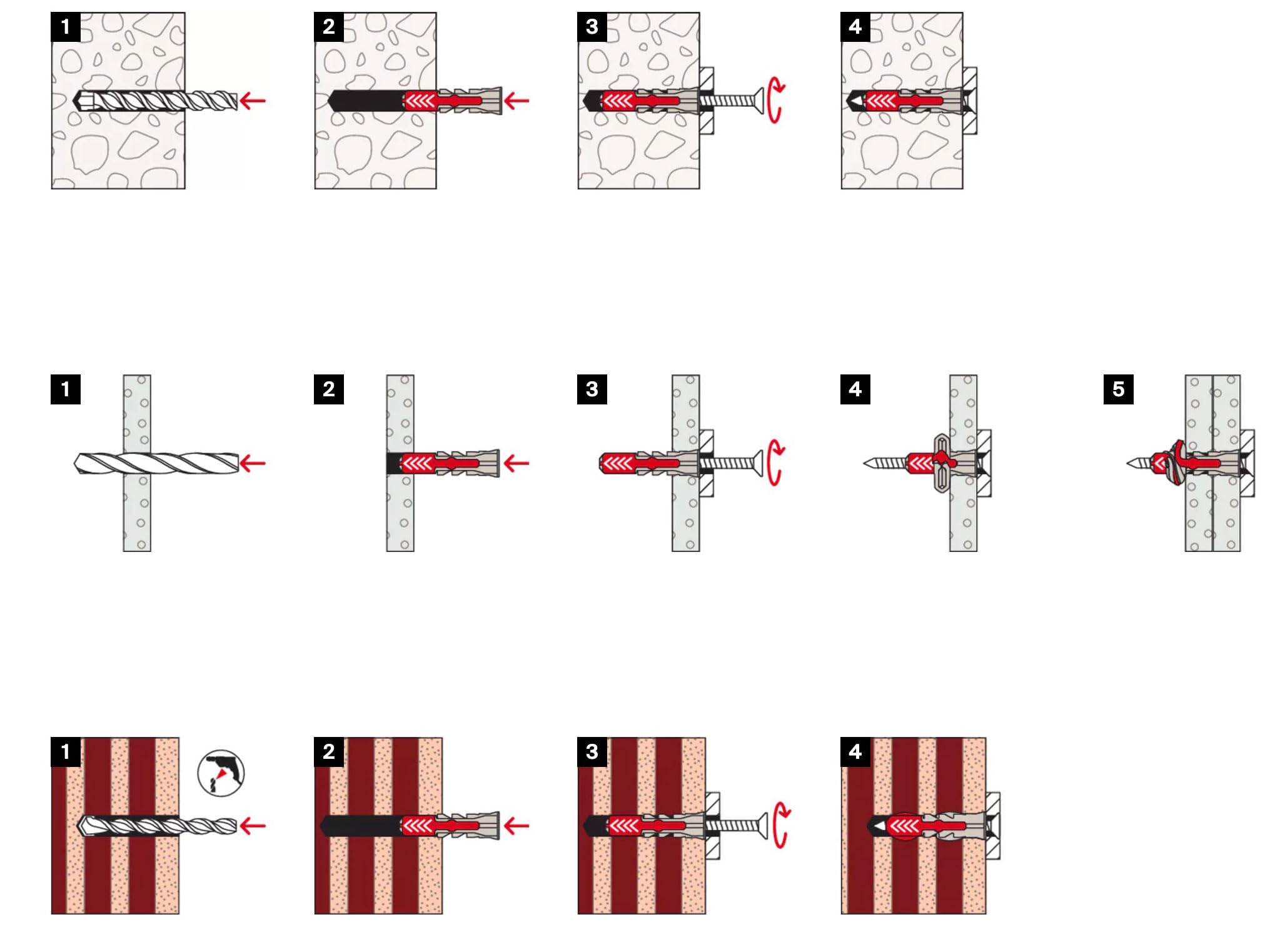 1 2 3 4

1 2 3 4 5

1 2 3 4