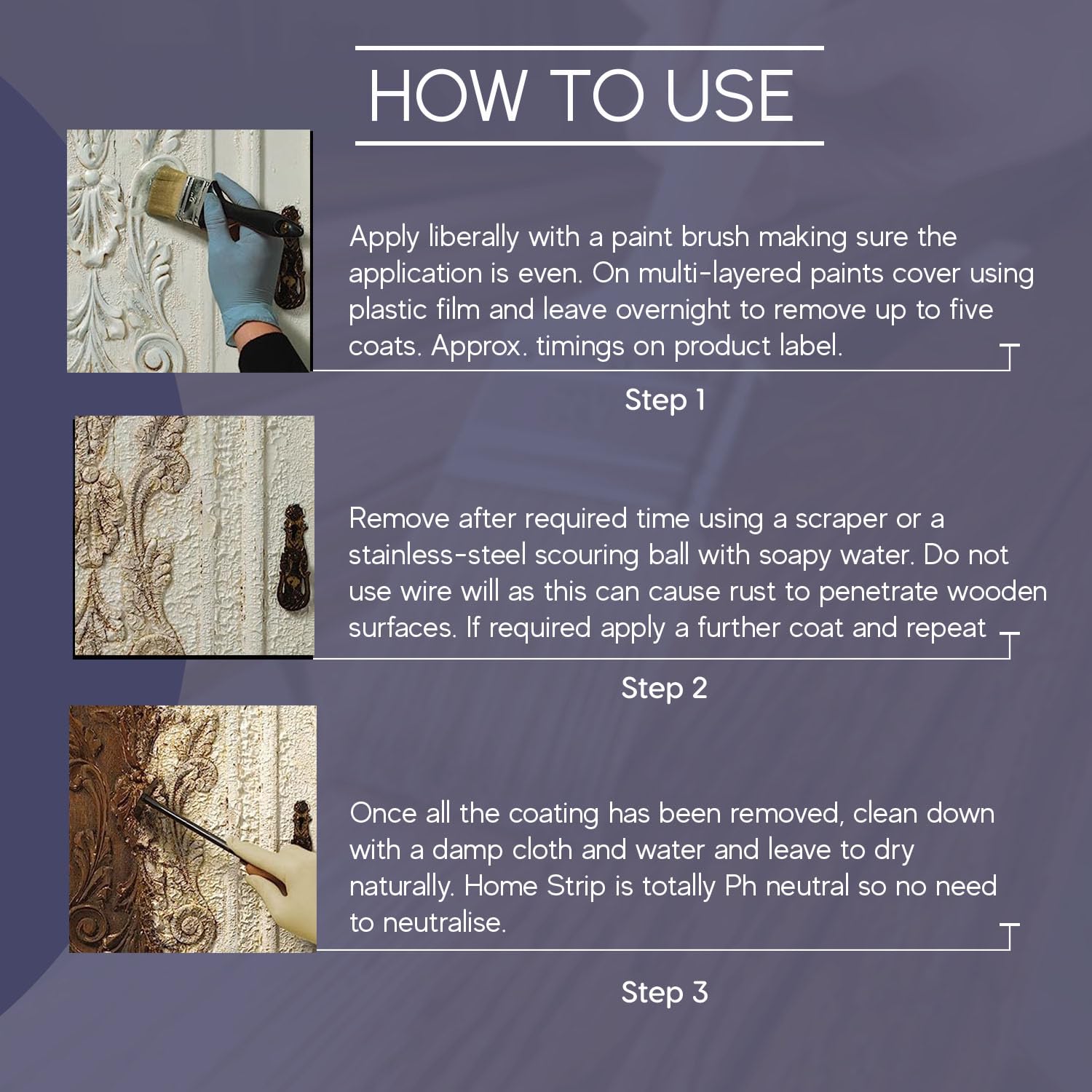 HOW TO USE

Apply liberally with a paint brush making sure the application is even. On multi-layered paints cover using plastic film and leave overnight to remove up to five coats. Approx. timings on product label.

Step 1

Remove after required time using a scraper or a stainless-steel scouring ball with soapy water. Do not use wire will as this can cause rust to penetrate wooden surfaces. If required apply a further coat and repeat

Step 2

Once all the coating has been removed, clean down with a damp cloth and water and leave to dry naturally. Home Strip is totally Ph neutral so no need to neutralise.

Step 3