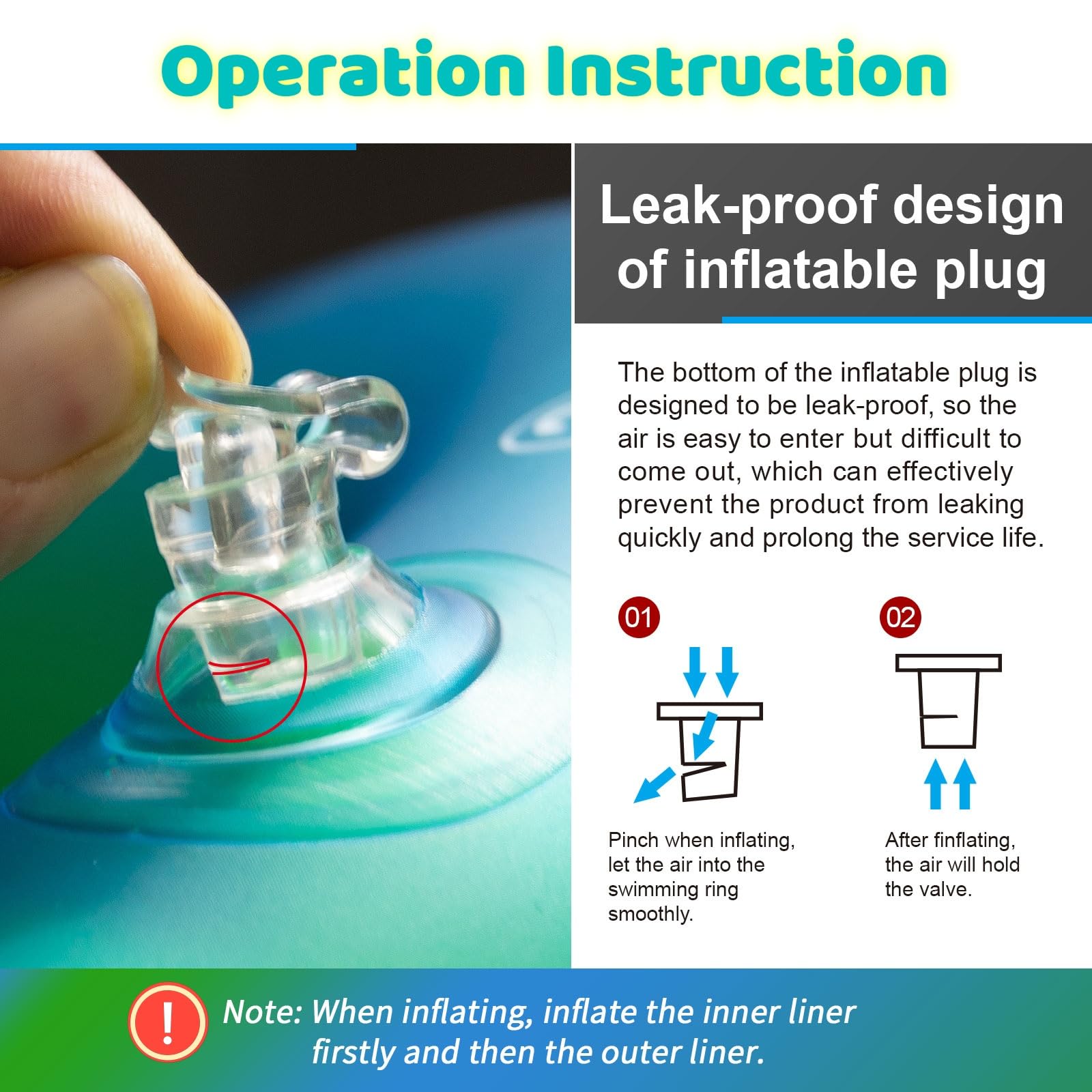 Operation Instruction

Leak-proof design of inflatable plug

The bottom of the inflatable plug is designed to be leak-proof, so the air is easy to enter but difficult to come out, which can effectively prevent the product from leaking quickly and prolong the service life.

01

Pinch when inflating, let the air into the swimming ring smoothly.

02

After finflating, the air will hold the valve.

!

Note: When inflating, inflate the inner liner firstly and then the outer liner.