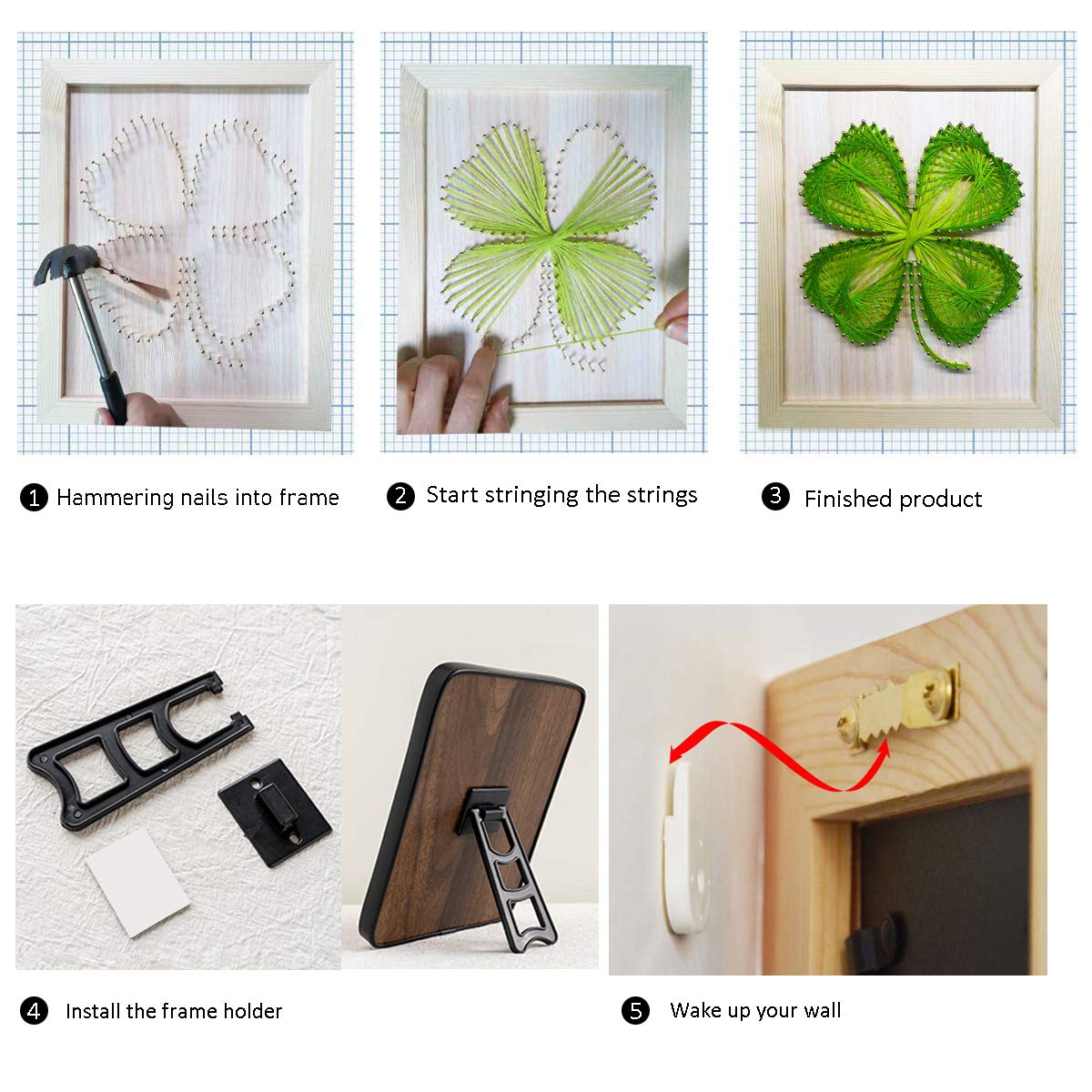 1 Hammering nails into frame

2 Start stringing the strings

3 Finished product

4 Install the frame holder

5 Wake up your wall