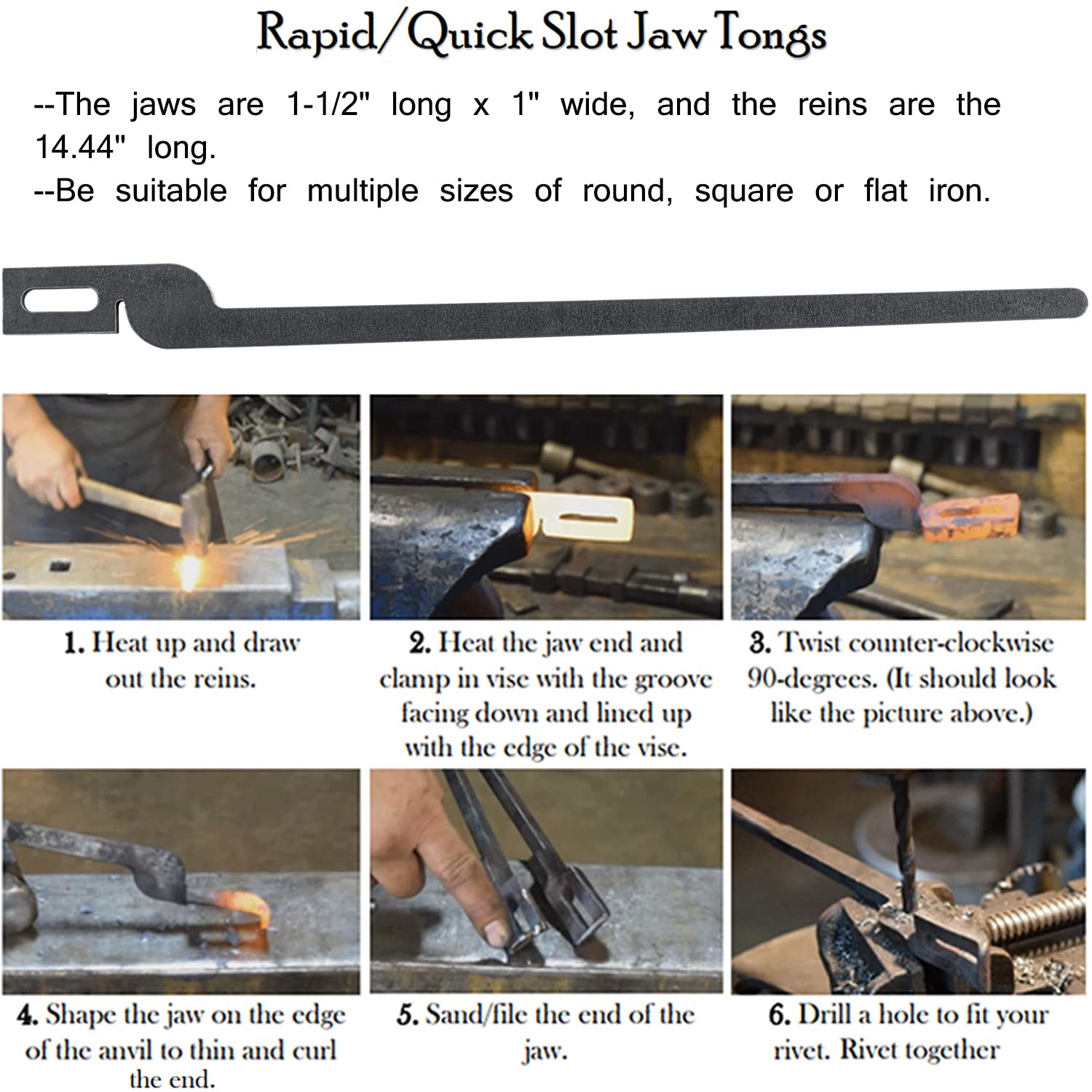 Rapid/Quick Slot Jaw Tongs

--The jaws are 1-1/2" long x 1" wide, and the reins are the 14.44" long.
--Be suitable for multiple sizes of round, square or flat iron.

1. Heat up and draw out the reins.

2. Heat the jaw end and clamp in vise with the groove facing down and lined up with the edge of the vise.

3. Twist counter-clockwise 90-degrees. (It should look like the picture above.)

4. Shape the jaw on the edge of the anvil to thin and curl the end.

5. Sand/file the end of the jaw.

6. Drill a hole to fit your rivet. Rivet together