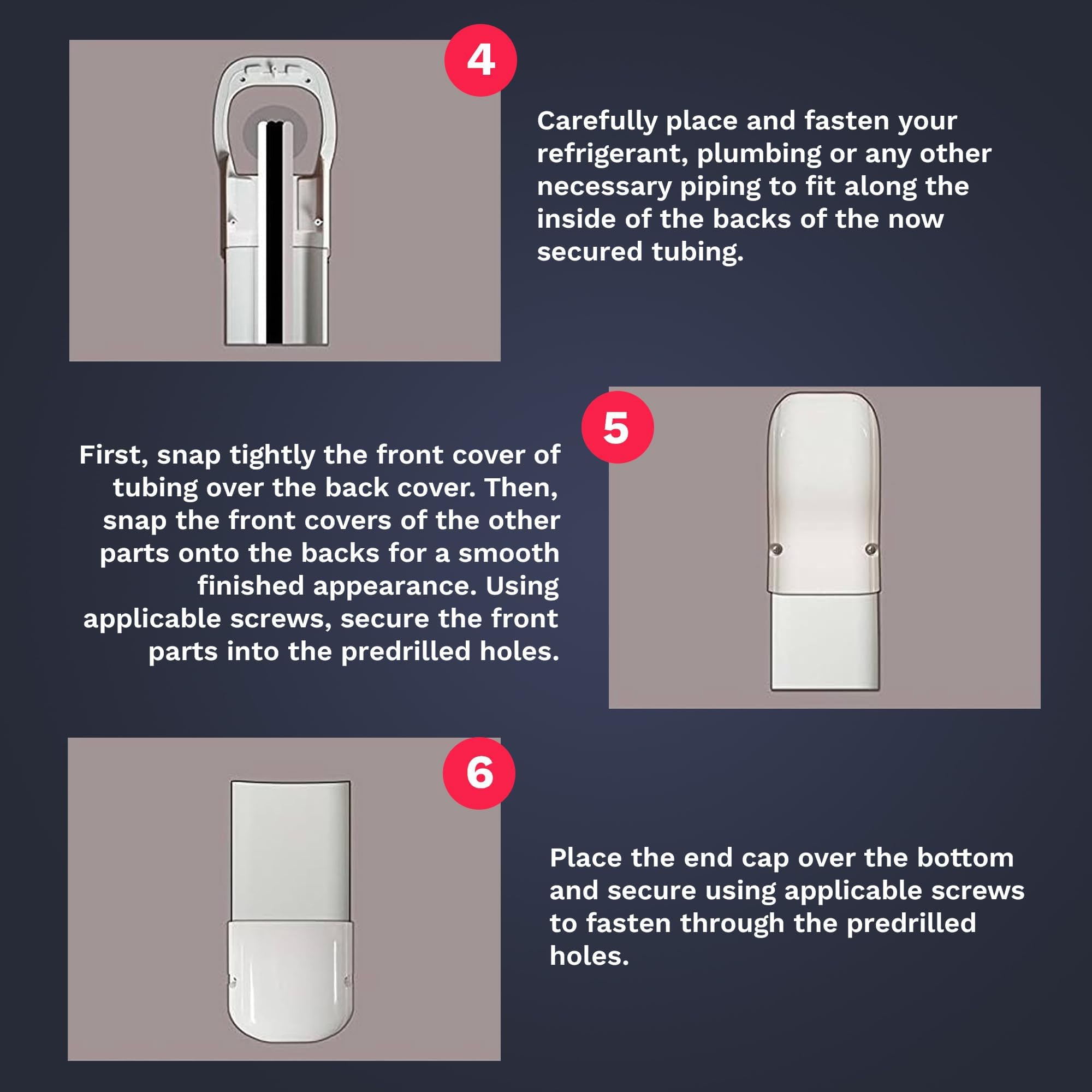 4

Carefully place and fasten your refrigerant, plumbing or any other necessary piping to fit along the inside of the backs of the now secured tubing.

5

First, snap tightly the front cover of tubing over the back cover. Then, snap the front covers of the other parts onto the backs for a smooth finished appearance. Using applicable screws, secure the front parts into the predrilled holes.

6

Place the end cap over the bottom and secure using applicable screws to fasten through the predrilled holes.