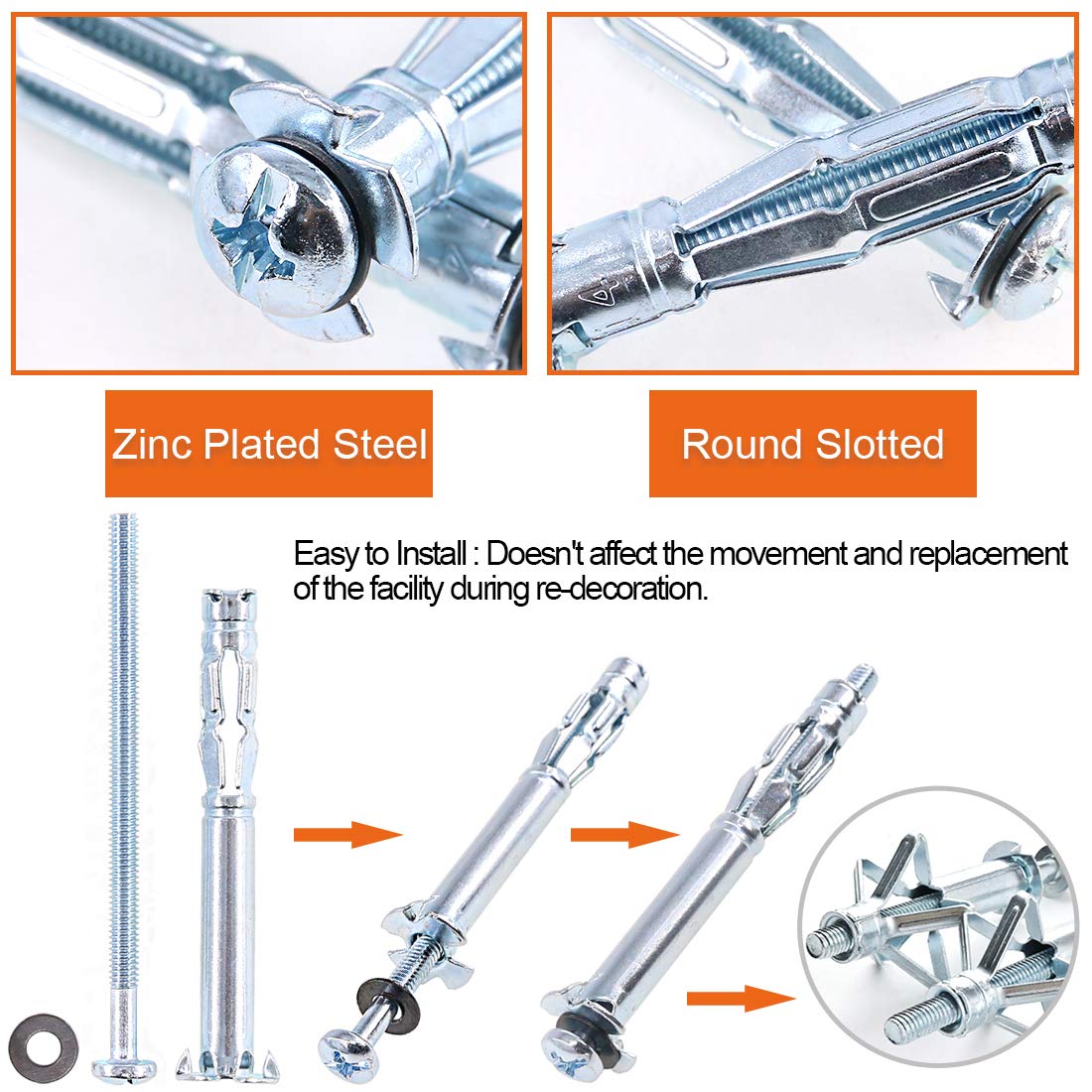 Zinc Plated Steel

Round Slotted

Easy to Install : Doesn't affect the movement and replacement of the facility during re-decoration.