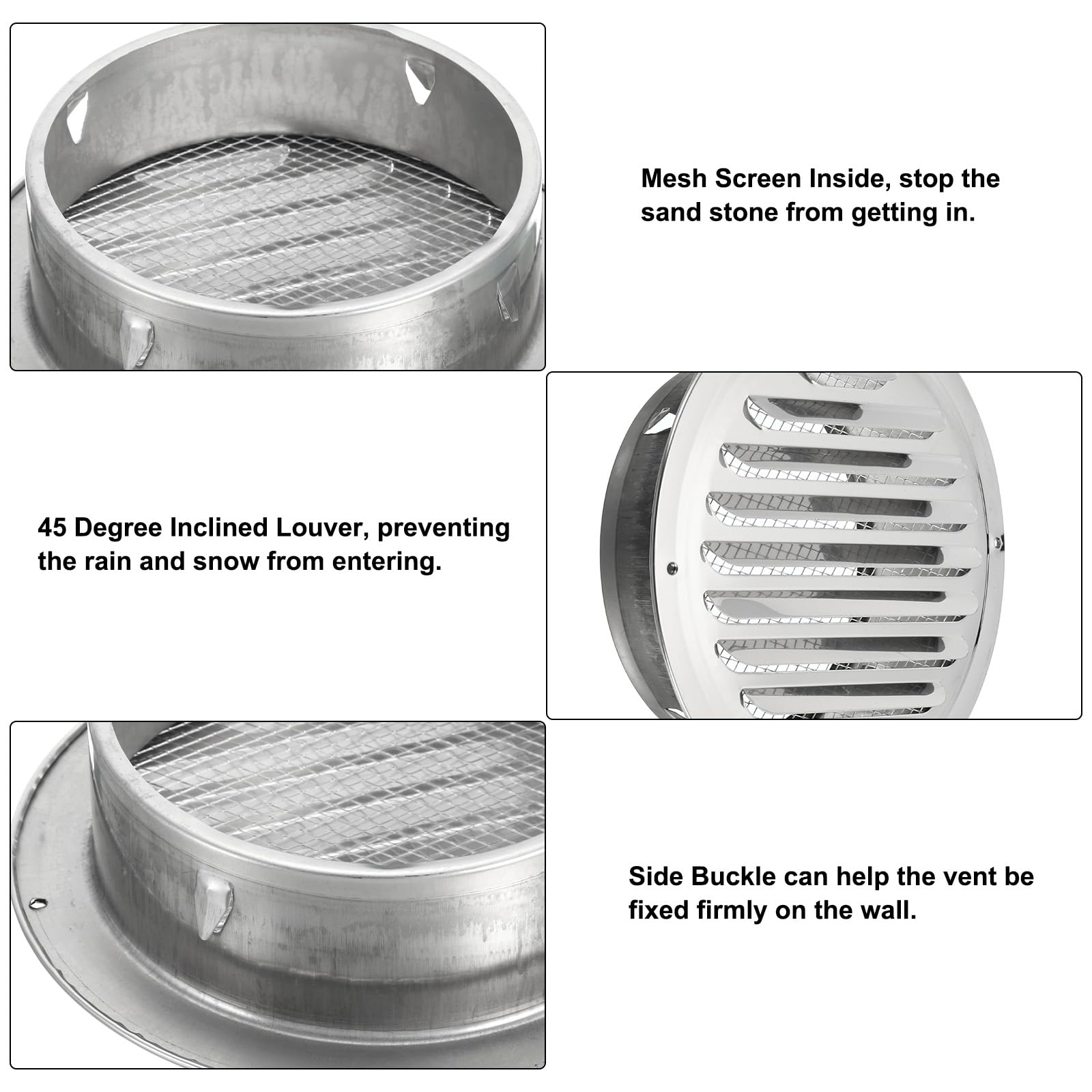 Mesh Screen Inside, stop the sand stone from getting in.

45 Degree Inclined Louver, preventing the rain and snow from entering.

Side Buckle can help the vent be fixed firmly on the wall.