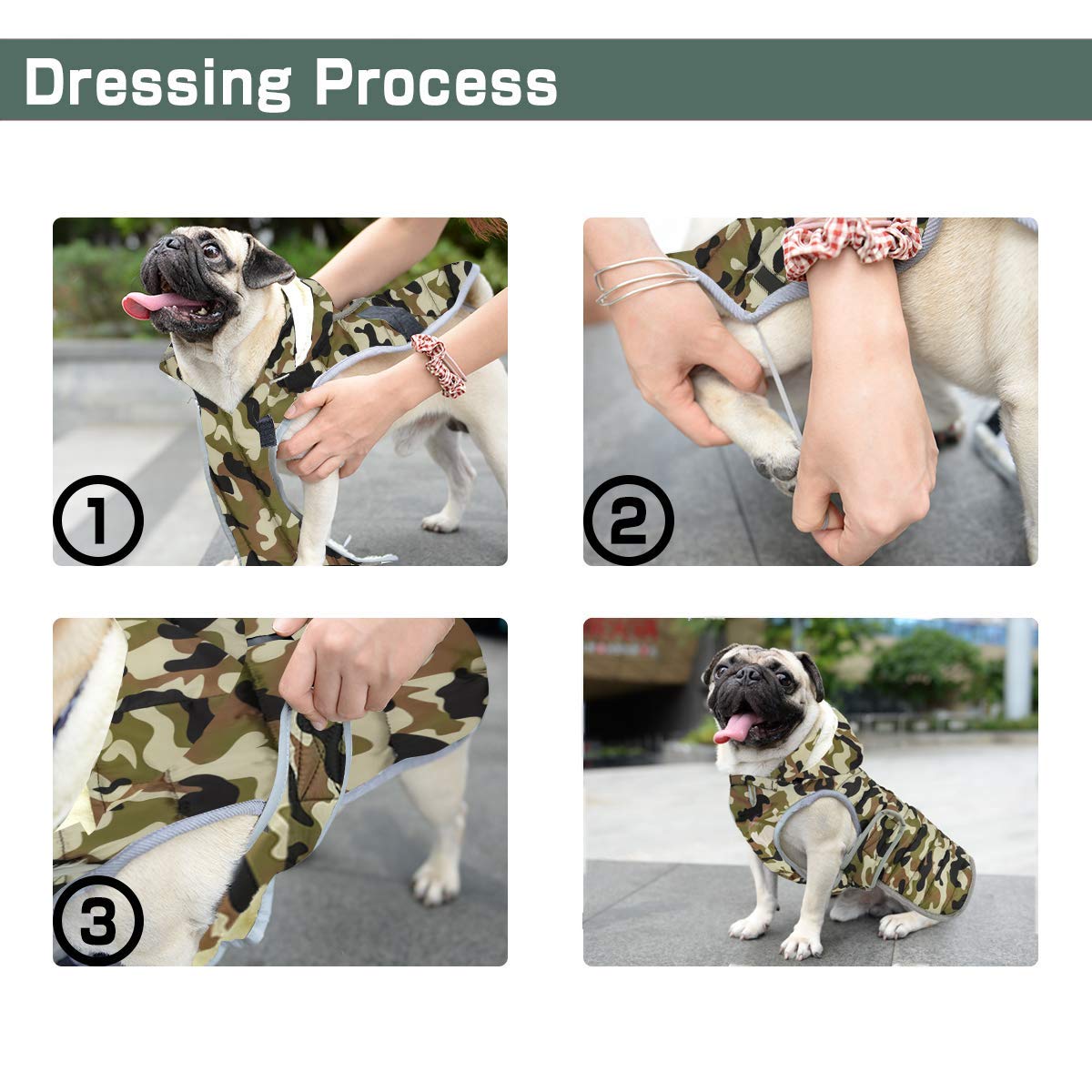 Dressing Process

①

②

③