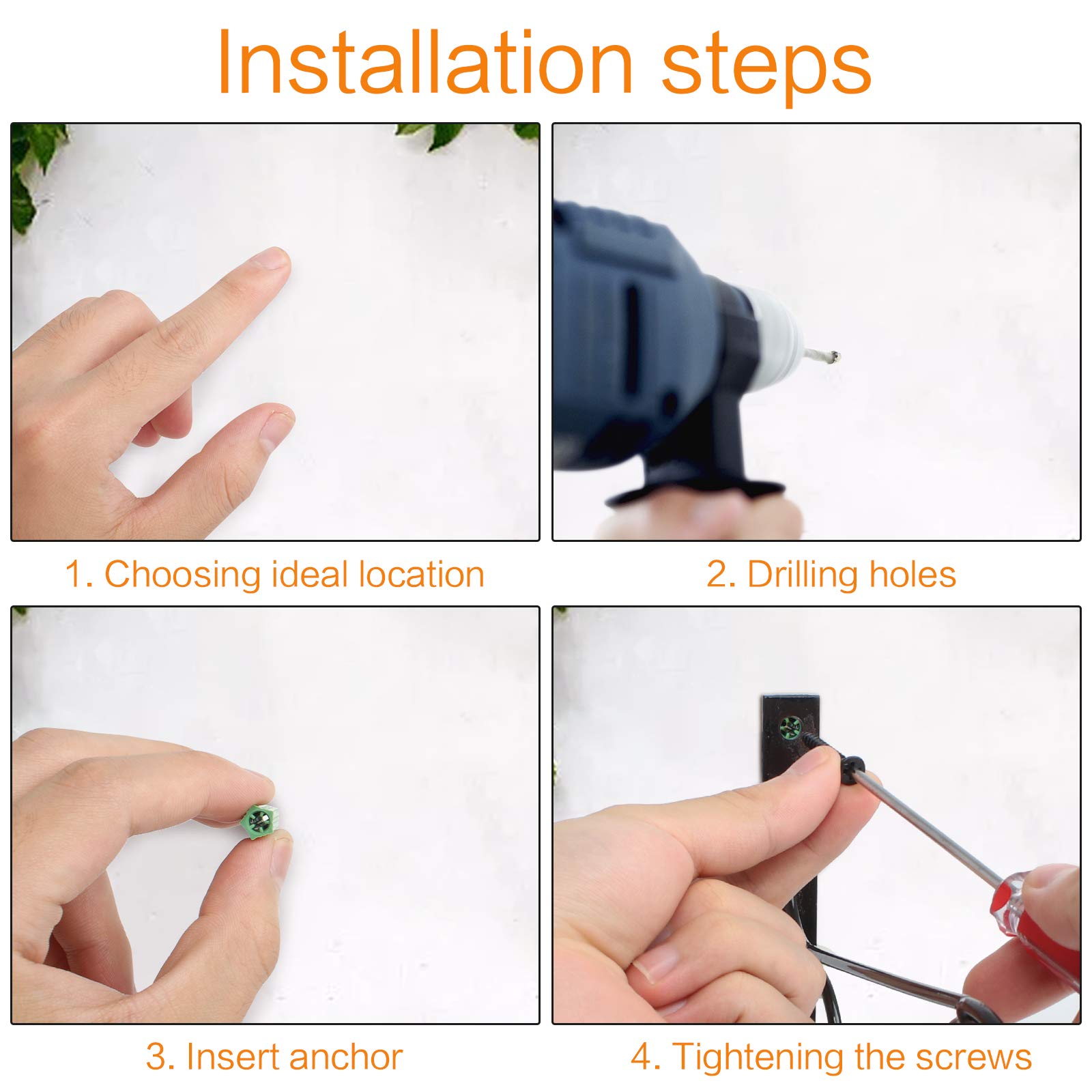 Installation steps

1. Choosing ideal location

2. Drilling holes

3. Insert anchor

4. Tightening the screws