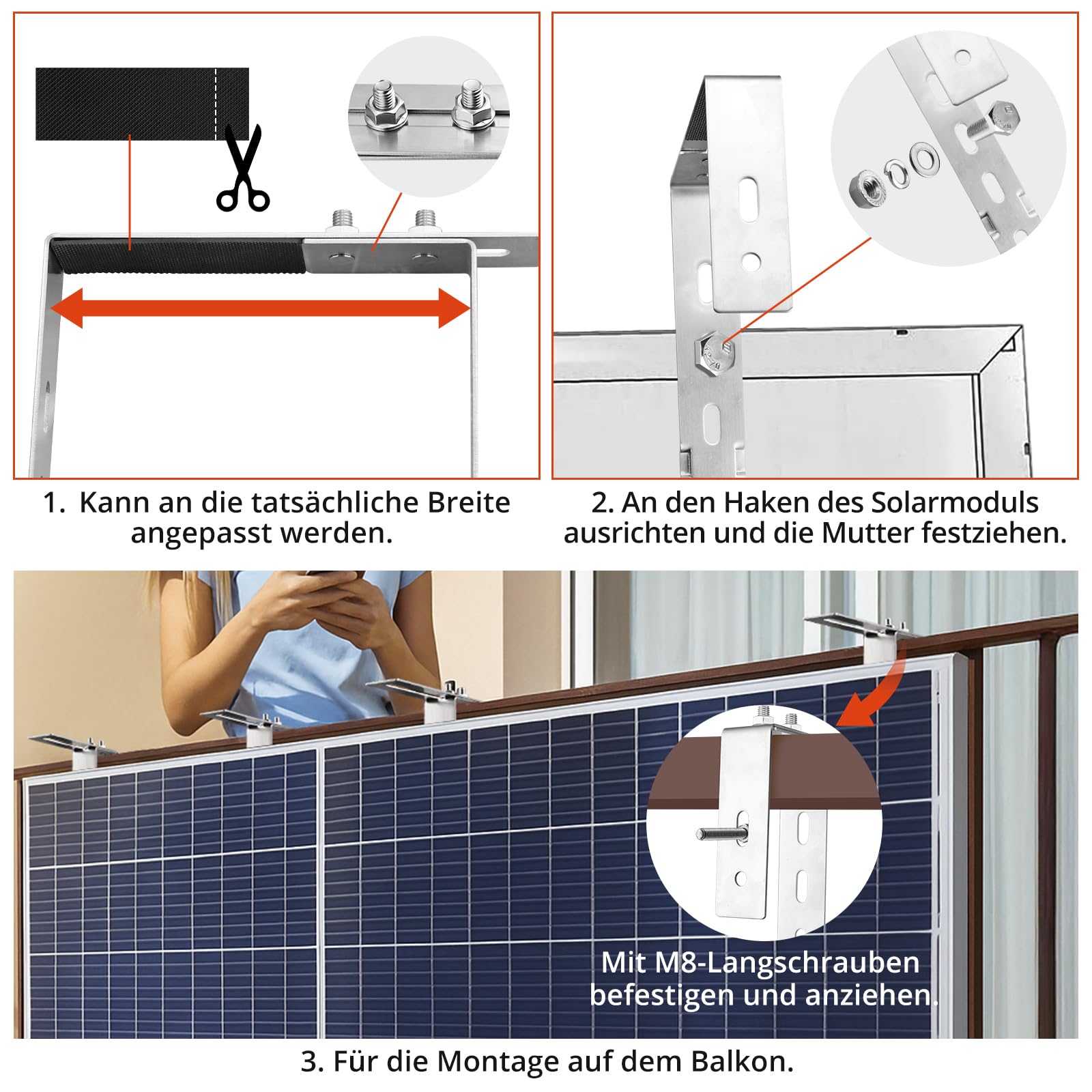 1. Kann an die tatsächliche Breite angepasst werden.

2. An den Haken des Solarmoduls ausrichten und die Mutter festziehen.

Mit M8-Langschrauben befestigen und anziehen.

3. Für die Montage auf dem Balkon.