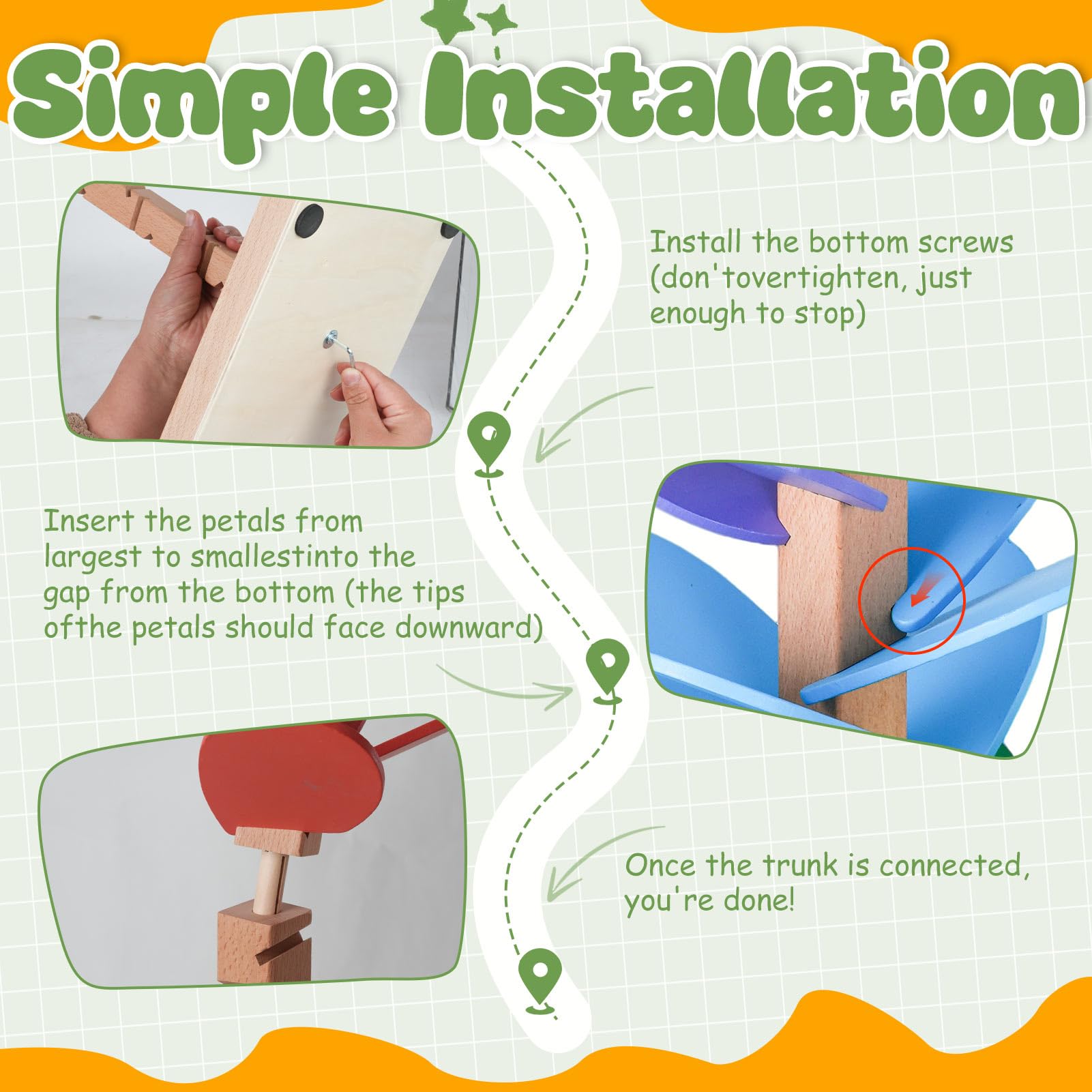 Simple Installation

Install the bottom screws (don'tovertighten, just enough to stop)

Insert the petals from largest to smallestinto the gap from the bottom (the tips ofthe petals should face downward)

Once the trunk is connected, you're done!