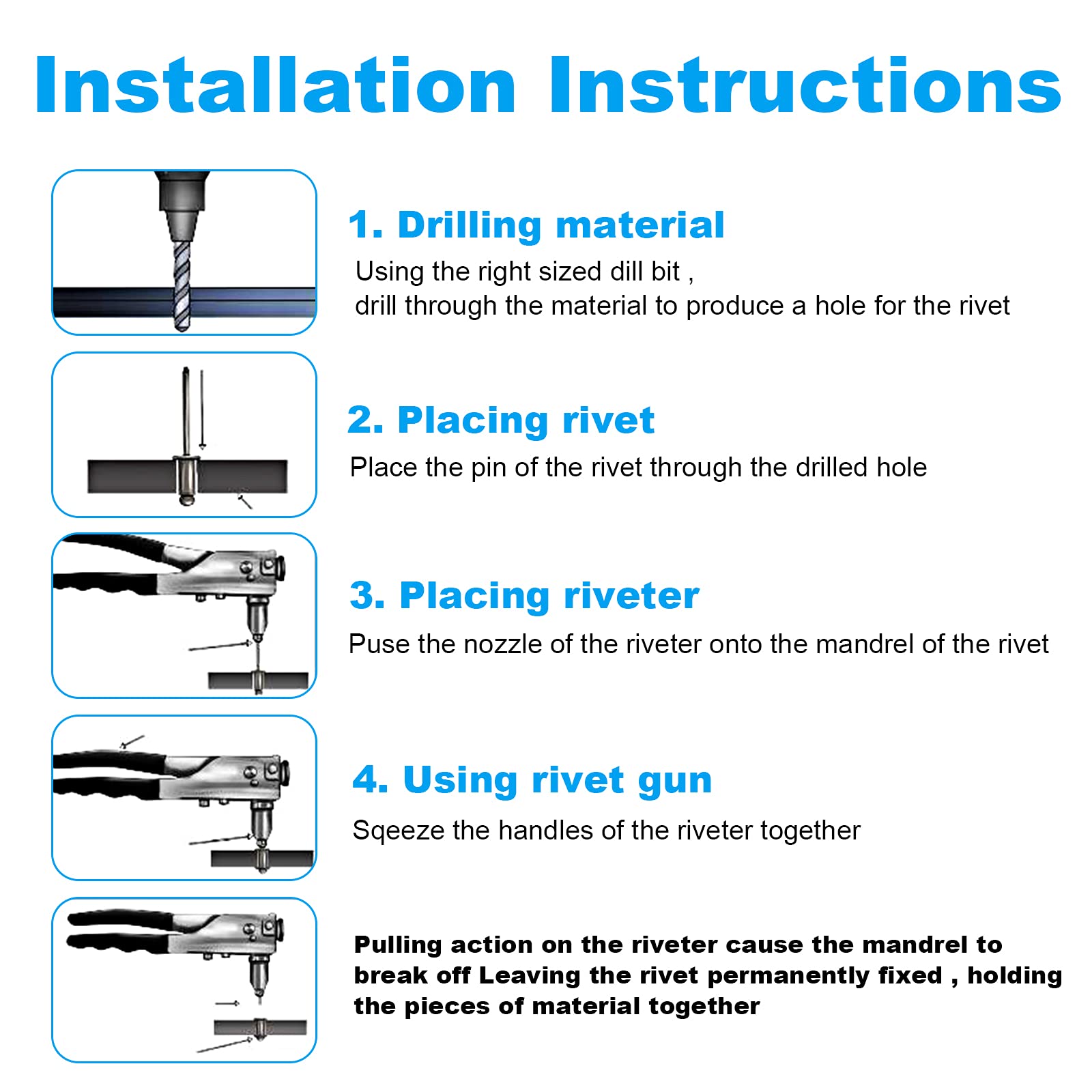 Installation Instructions

1. Drilling material

Using the right sized dill bit ,
drill through the material to produce a hole for the rivet

2. Placing rivet

Place the pin of the rivet through the drilled hole

3. Placing riveter

Puse the nozzle of the riveter onto the mandrel of the rivet

4. Using rivet gun

Sqeeze the handles of the riveter together

Pulling action on the riveter cause the mandrel to break off Leaving the rivet permanently fixed , holding the pieces of material together