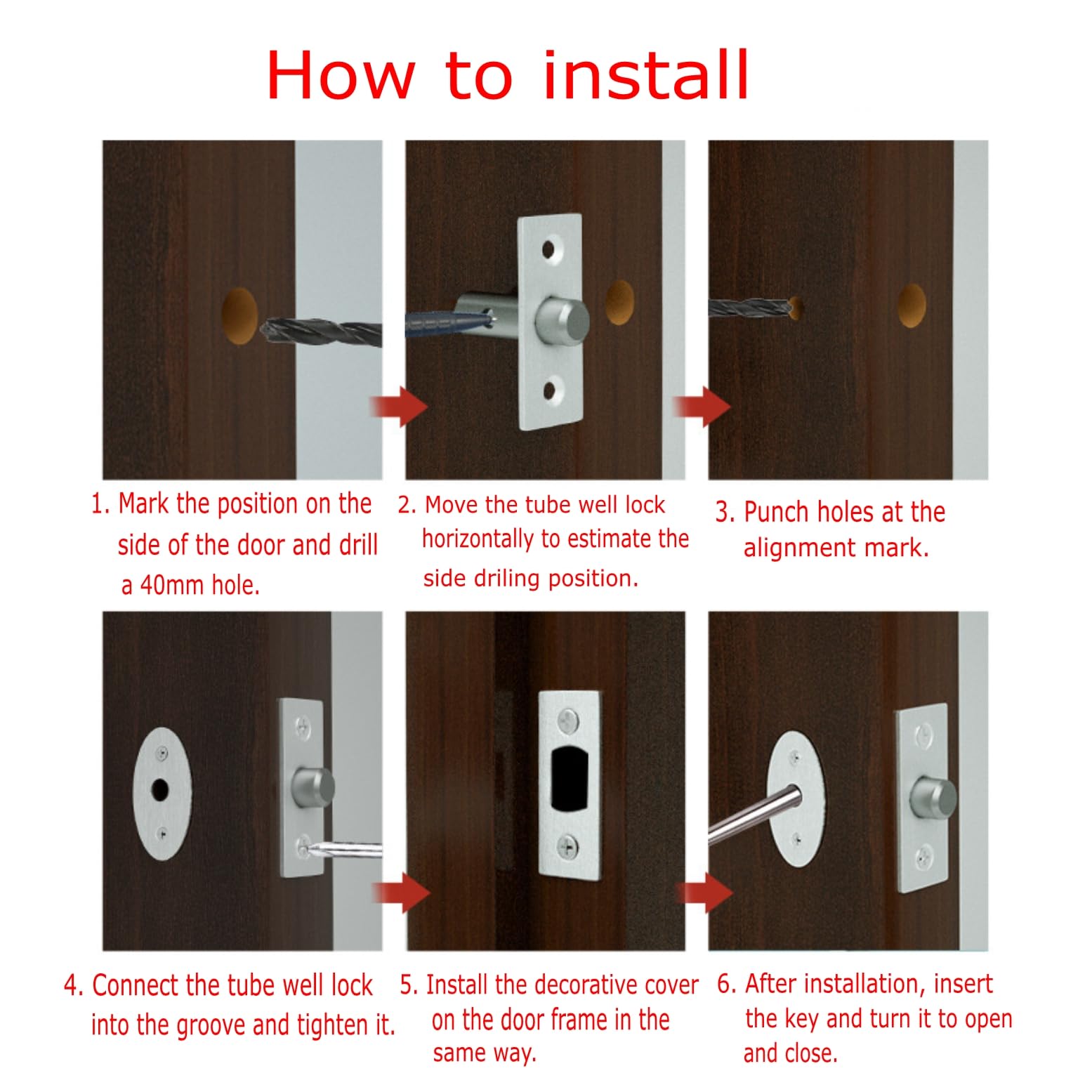 How to install

1. Mark the position on the side of the door and drill a 40mm hole.

2. Move the tube well lock horizontally to estimate the side driling position.

3. Punch holes at the alignment mark.

4. Connect the tube well lock into the groove and tighten it.

5. Install the decorative cover on the door frame in the same way.

6. After installation, insert the key and turn it to open and close.