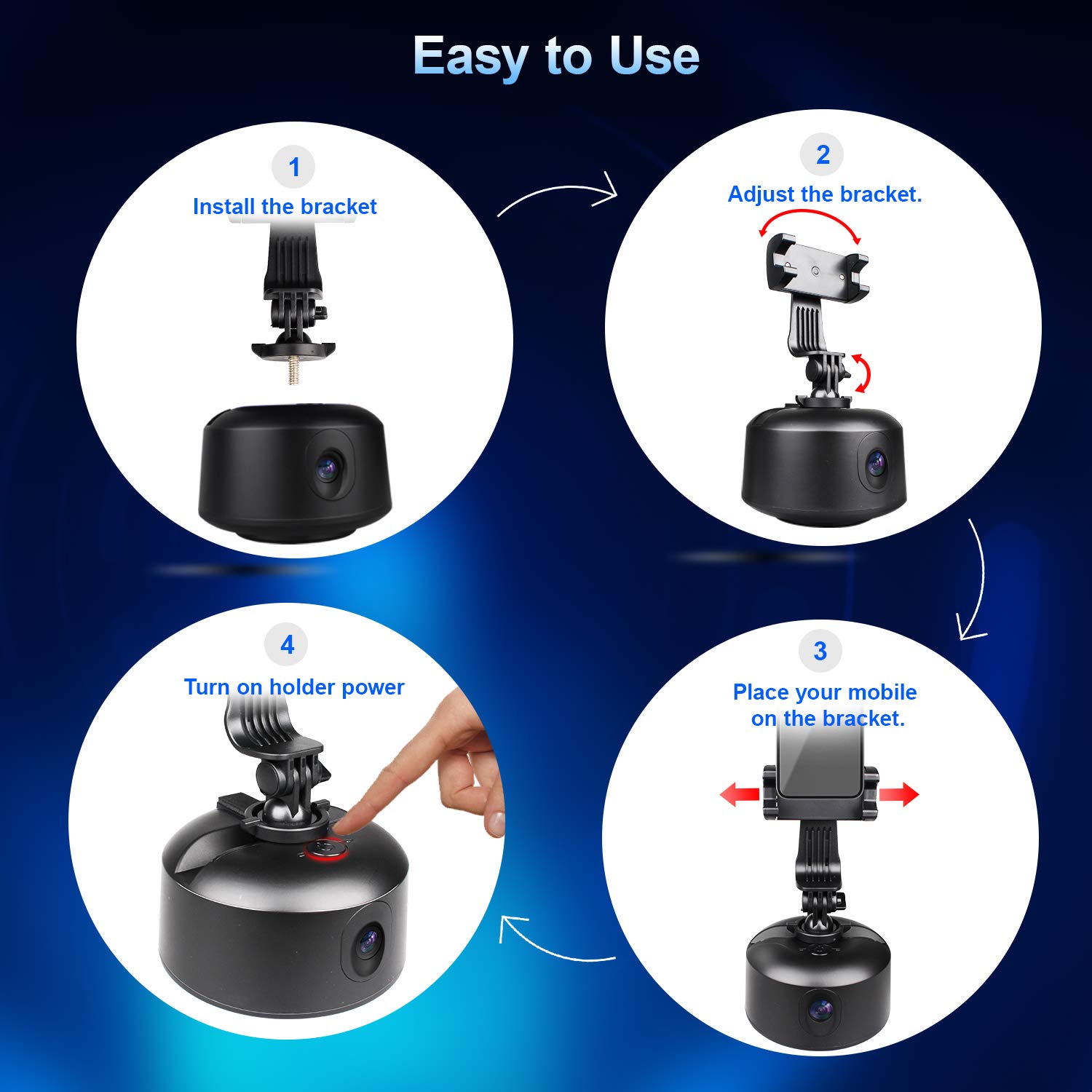 Easy to Use

1
Install the bracket

2
Adjust the bracket.

3
Place your mobile on the bracket.

4
Turn on holder power