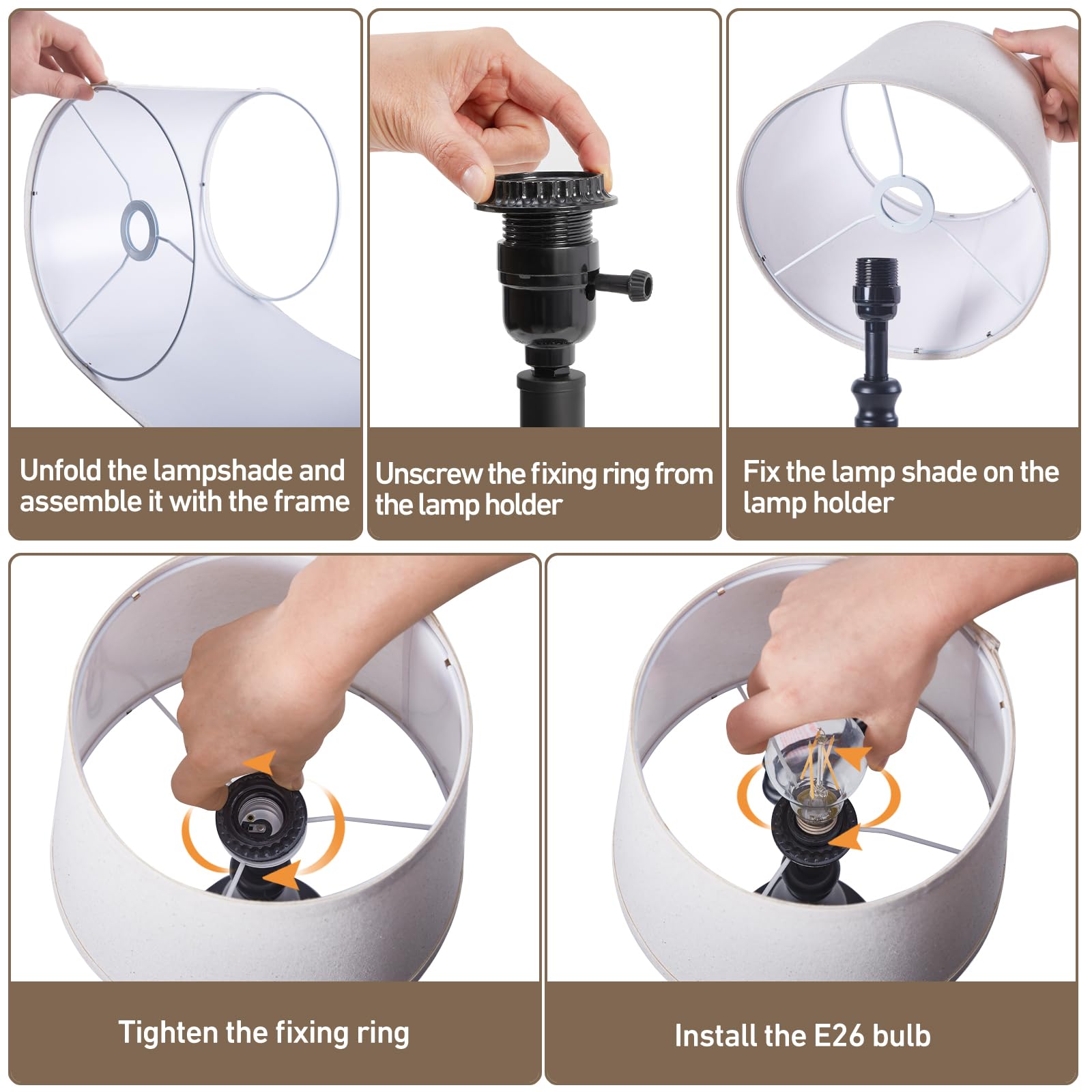 Unfold the lampshade and assemble it with the frame

Unscrew the fixing ring from the lamp holder

Fix the lamp shade on the lamp holder

Tighten the fixing ring

Install the E26 bulb