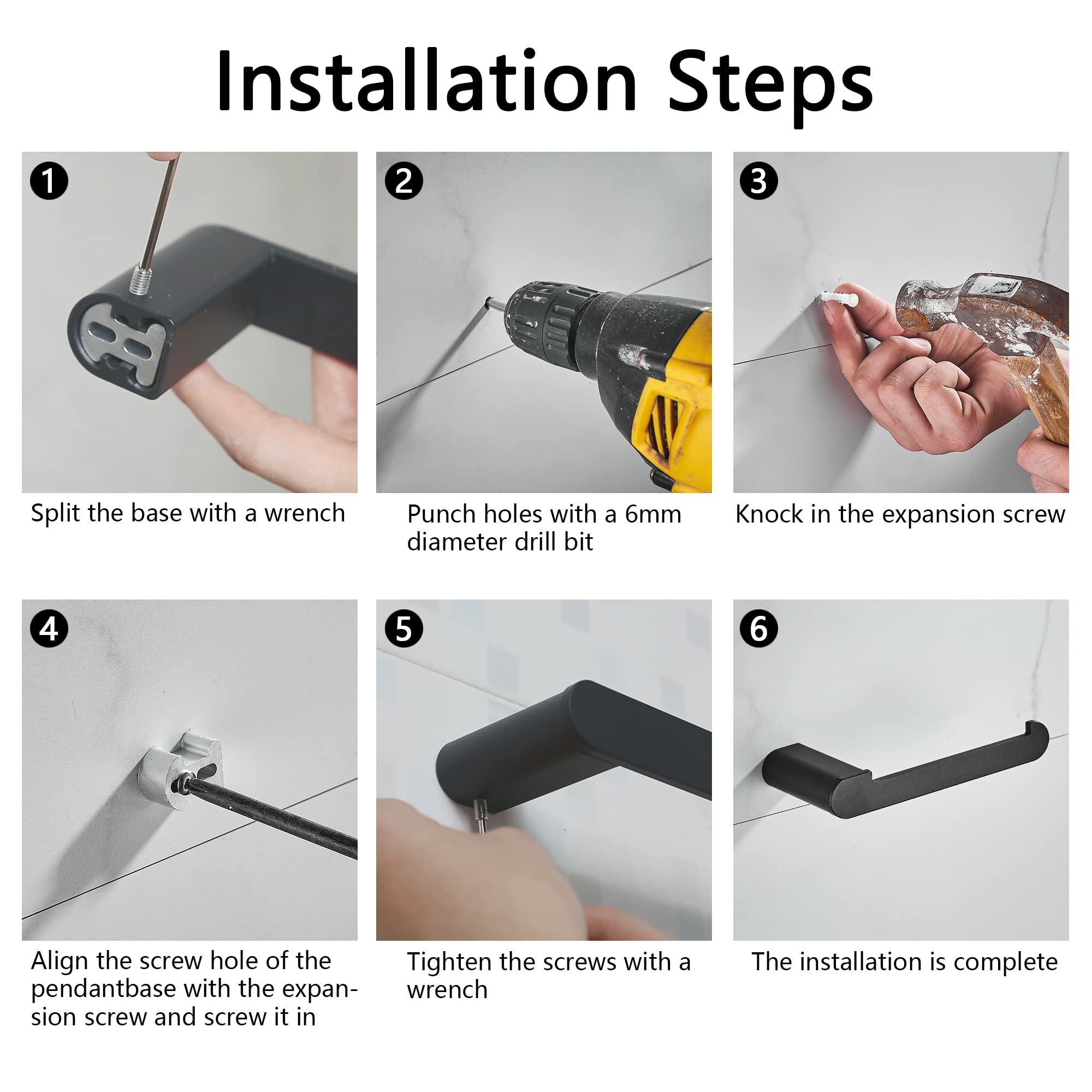 Installation Steps

1

Split the base with a wrench

2

Punch holes with a 6mm diameter drill bit

3

Knock in the expansion screw

4

Align the screw hole of the pendantbase with the expansion screw and screw it in

5

Tighten the screws with a wrench

6

The installation is complete