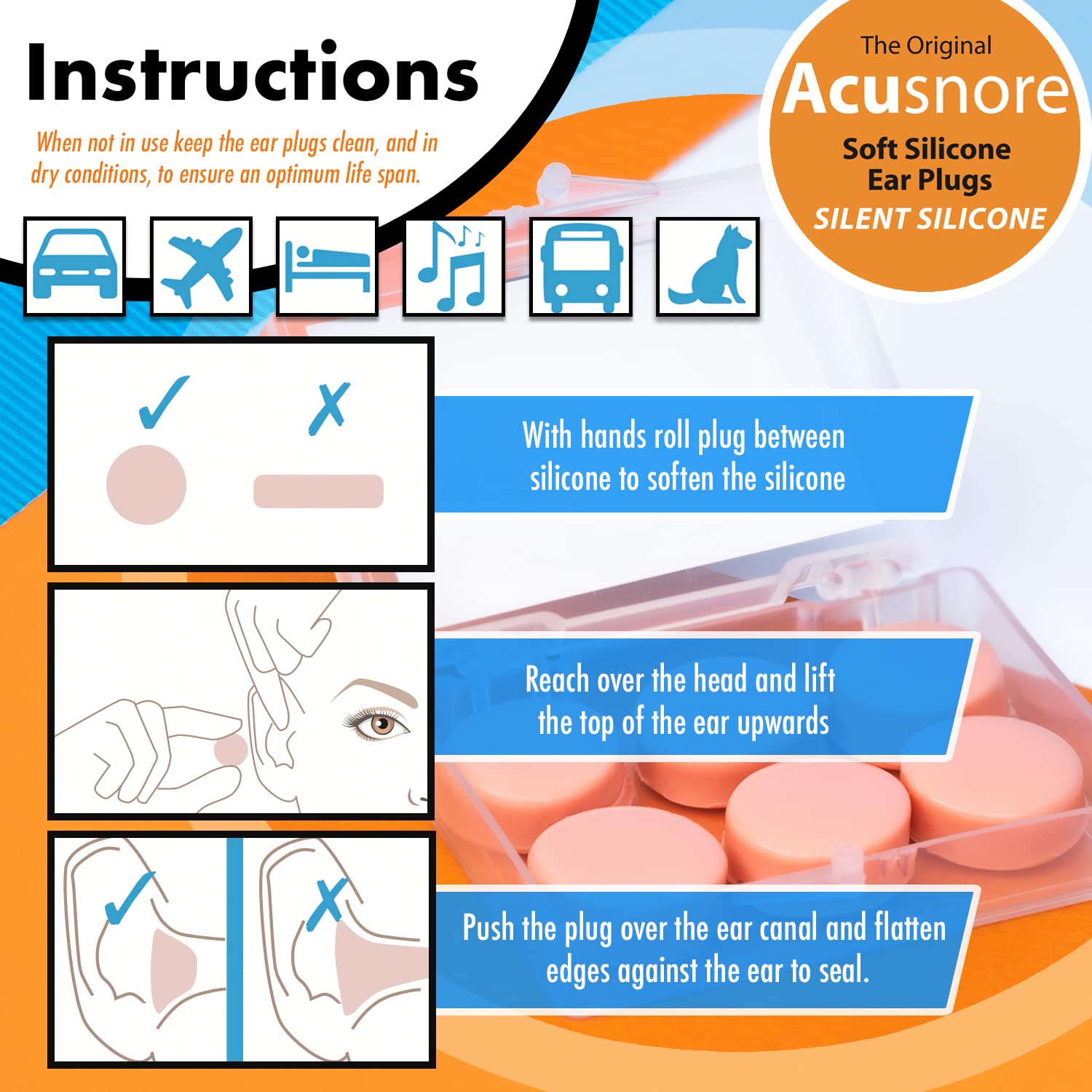 Instructions

When not in use keep the ear plugs clean, and in dry conditions, to ensure an optimum life span.

The Original
Acusnore
Soft Silicone
Ear Plugs
SILENT SILICONE

With hands roll plug between silicone to soften the silicone

Reach over the head and lift the top of the ear upwards

Push the plug over the ear canal and flatten edges against the ear to seal.