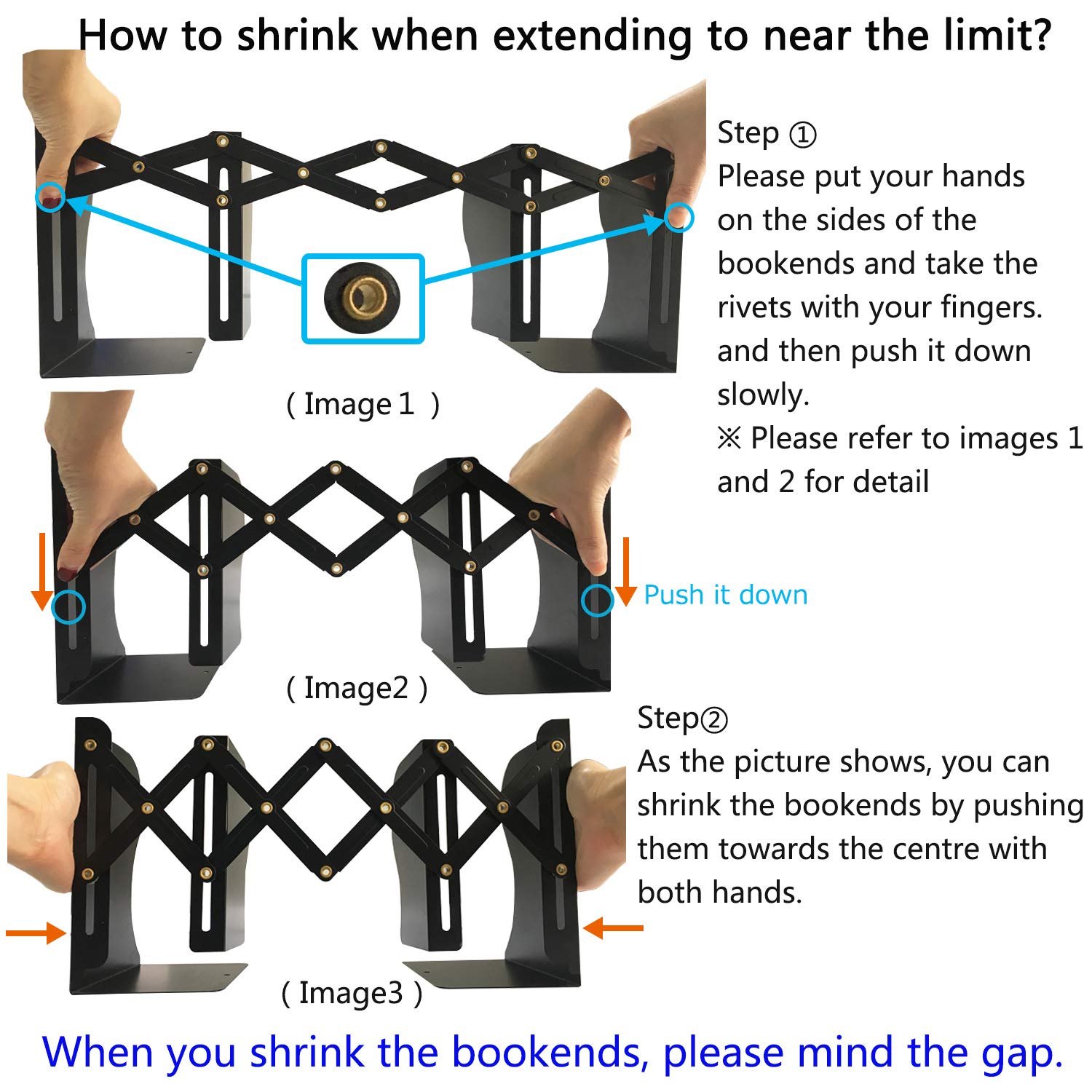 How to shrink when extending to near the limit?

Step ①
Please put your hands on the sides of the bookends and take the rivets with your fingers. and then push it down slowly.
※ Please refer to images 1 and 2 for detail

( Image 1 )

Push it down

( Image2 )

Step②
As the picture shows, you can shrink the bookends by pushing them towards the centre with both hands.

( Image3 )

When you shrink the bookends, please mind the gap.