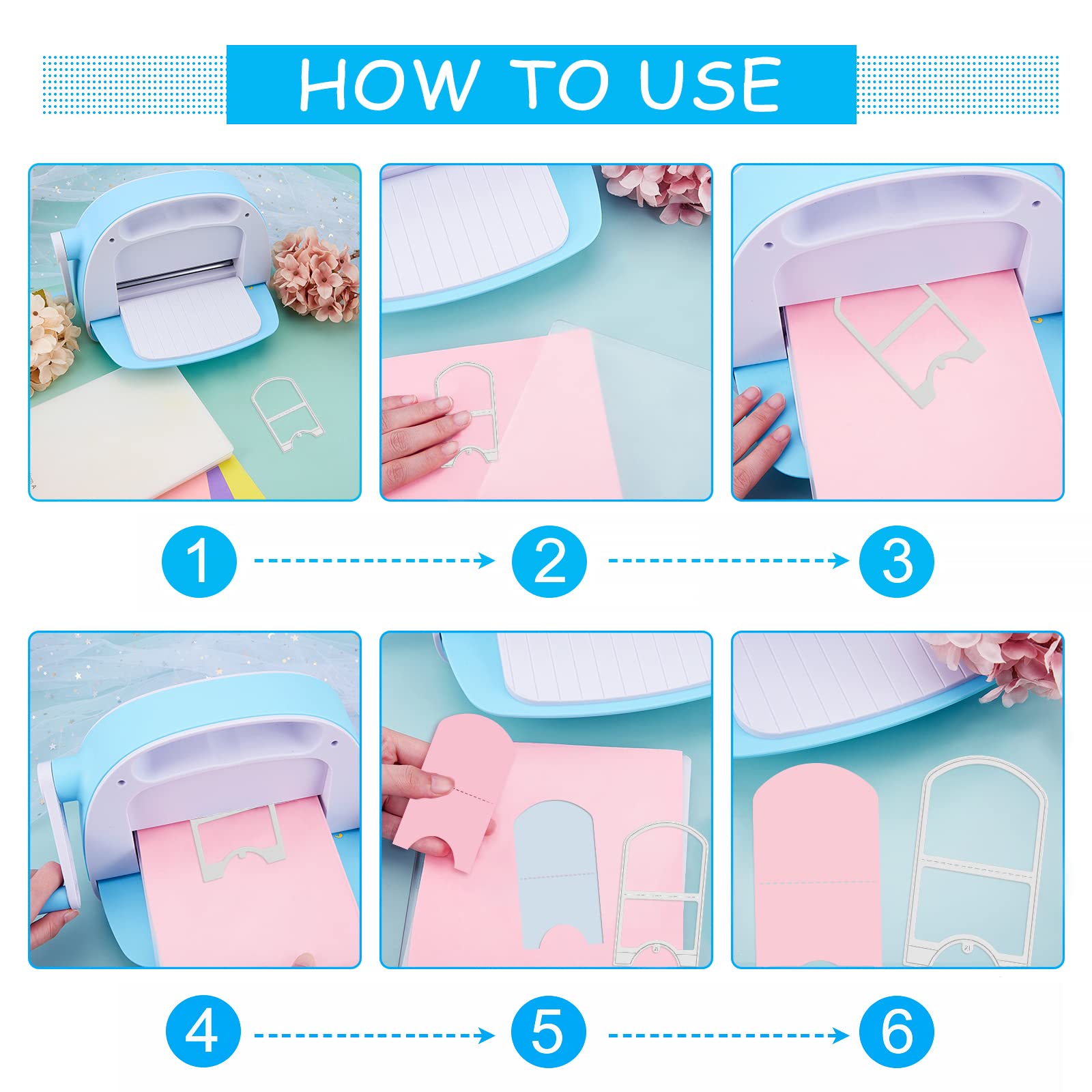 HOW TO USE

1

2

3

4

5

6