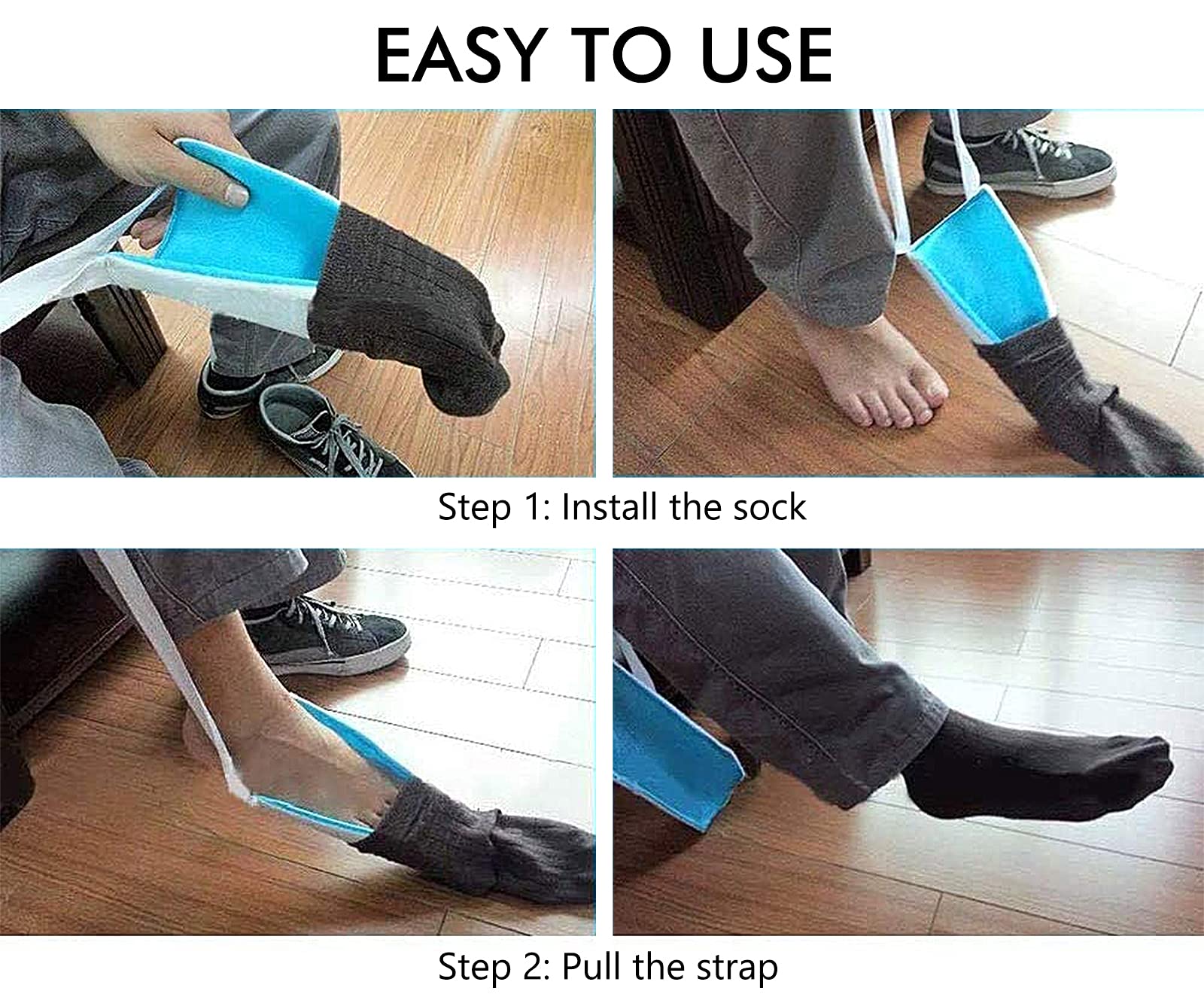 EASY TO USE

Step 1: Install the sock

Step 2: Pull the strap