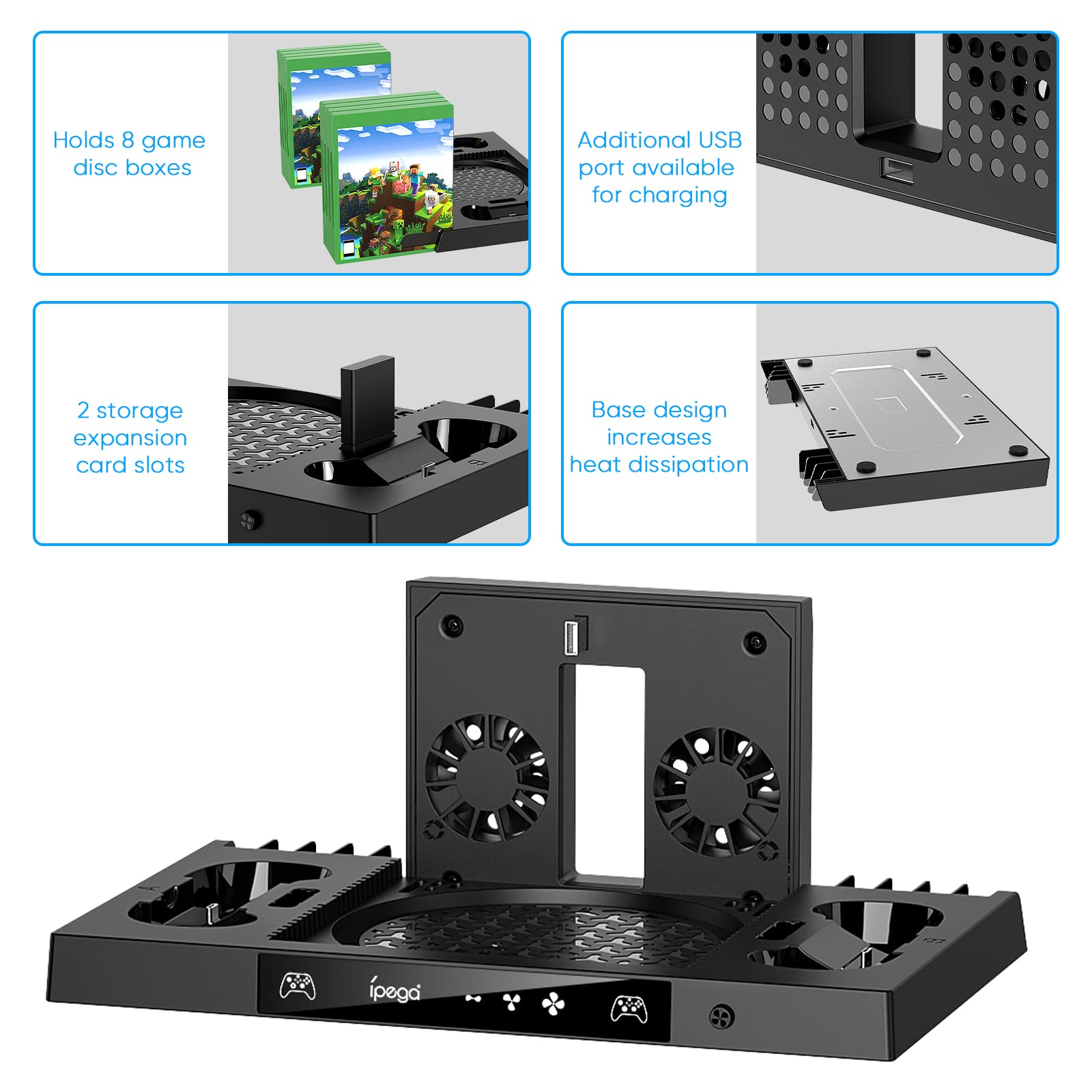 Holds 8 game disc boxes

Additional USB port available for charging

2 storage expansion card slots

Base design increases heat dissipation

ipega