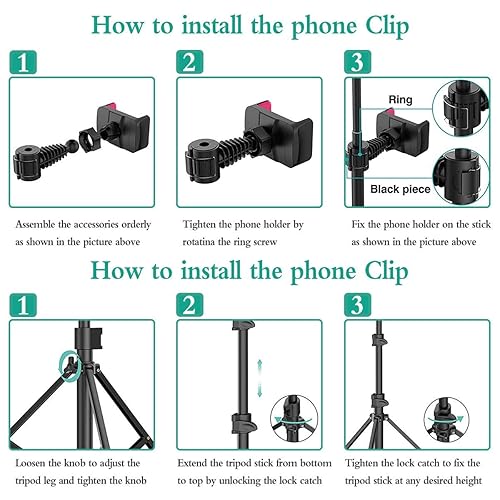 How to install the phone Clip

1

Assemble the accessories orderly as shown in the picture above

2

Tighten the phone holder by rotatina the ring screw

3

Ring

Black piece

Fix the phone holder on the stick as shown in the picture above

How to install the phone Clip

1

Loosen the knob to adjust the tripod leg and tighten the knob

2

Extend the tripod stick from bottom to top by unlocking the lock catch

3

Tighten the lock catch to fix the tripod stick at any desired height