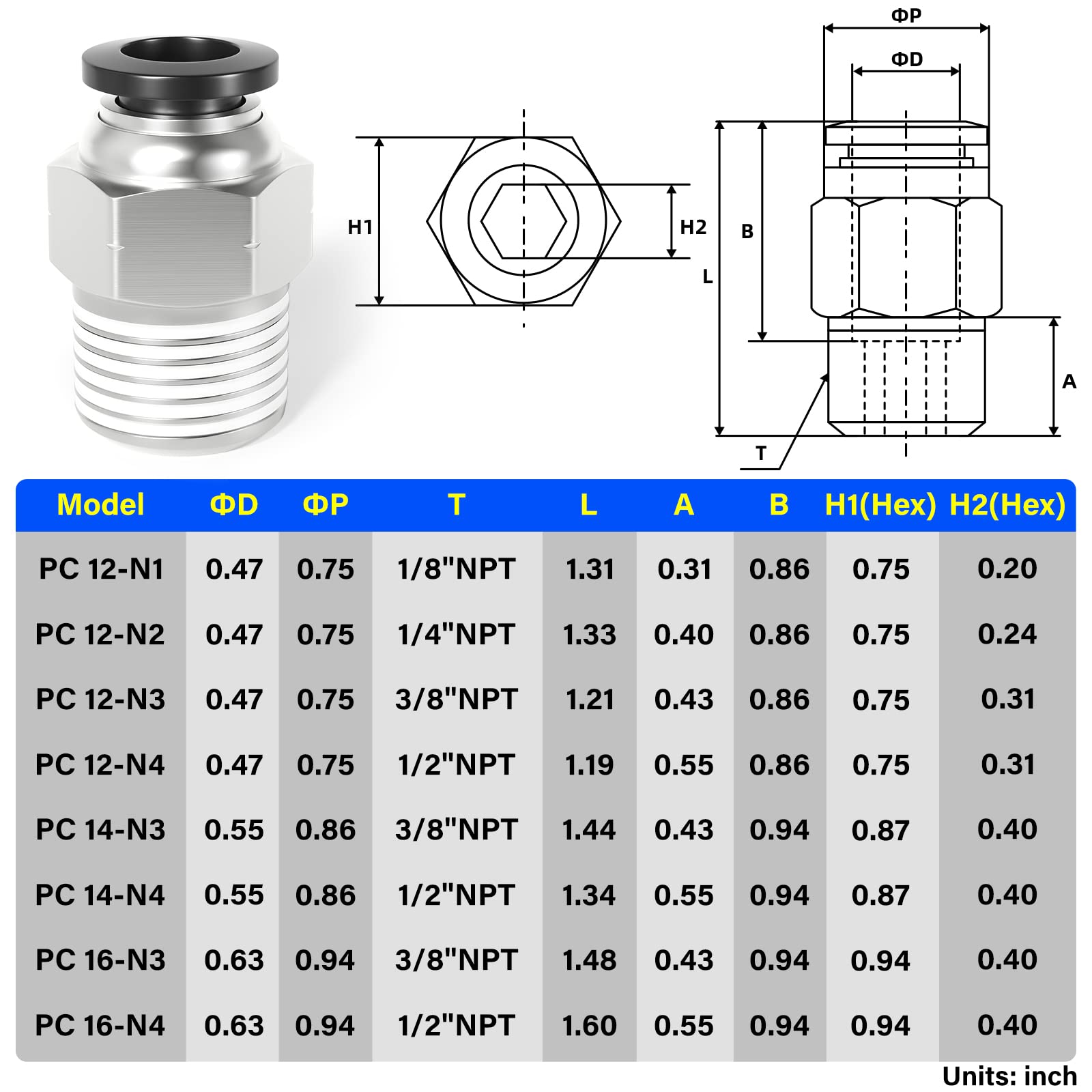 ΦP

ΦD

H1

H2

B

L

A

T

| Model | ΦD | ΦP | T | L | A | B | H1(Hex) | H2(Hex) |
|---|---|---|---|---|---|---|---|---|
| PC 12-N1 | 0.47 | 0.75 | 1/8"NPT | 1.31 | 0.31 | 0.86 | 0.75 | 0.20 |
| PC 12-N2 | 0.47 | 0.75 | 1/4"NPT | 1.33 | 0.40 | 0.86 | 0.75 | 0.24 |
| PC 12-N3 | 0.47 | 0.75 | 3/8"NPT | 1.21 | 0.43 | 0.86 | 0.75 | 0.31 |
| PC 12-N4 | 0.47 | 0.75 | 1/2"NPT | 1.19 | 0.55 | 0.86 | 0.75 | 0.31 |
| PC 14-N3 | 0.55 | 0.86 | 3/8"NPT | 1.44 | 0.43 | 0.94 | 0.87 | 0.40 |
| PC 14-N4 | 0.55 | 0.86 | 1/2"NPT | 1.34 | 0.55 | 0.94 | 0.87 | 0.40 |
| PC 16-N3 | 0.63 | 0.94 | 3/8"NPT | 1.48 | 0.43 | 0.94 | 0.94 | 0.40 |
| PC 16-N4 | 0.63 | 0.94 | 1/2"NPT | 1.60 | 0.55 | 0.94 | 0.94 | 0.40 |

Units: inch