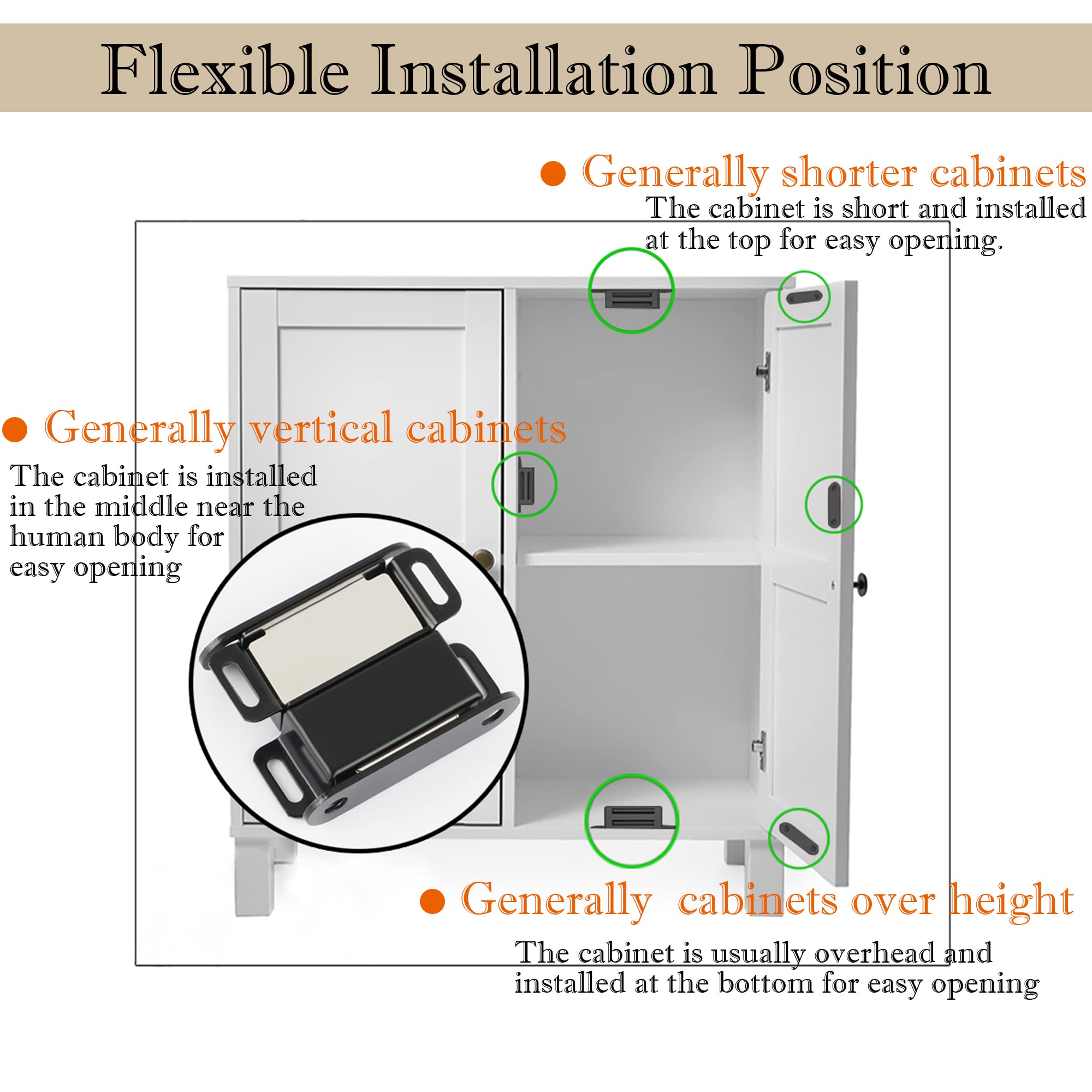 Flexible Installation Position

● Generally shorter cabinets
The cabinet is short and installed at the top for easy opening.

● Generally vertical cabinets
The cabinet is installed in the middle near the human body for easy opening

● Generally  cabinets over height
The cabinet is usually overhead and installed at the bottom for easy opening