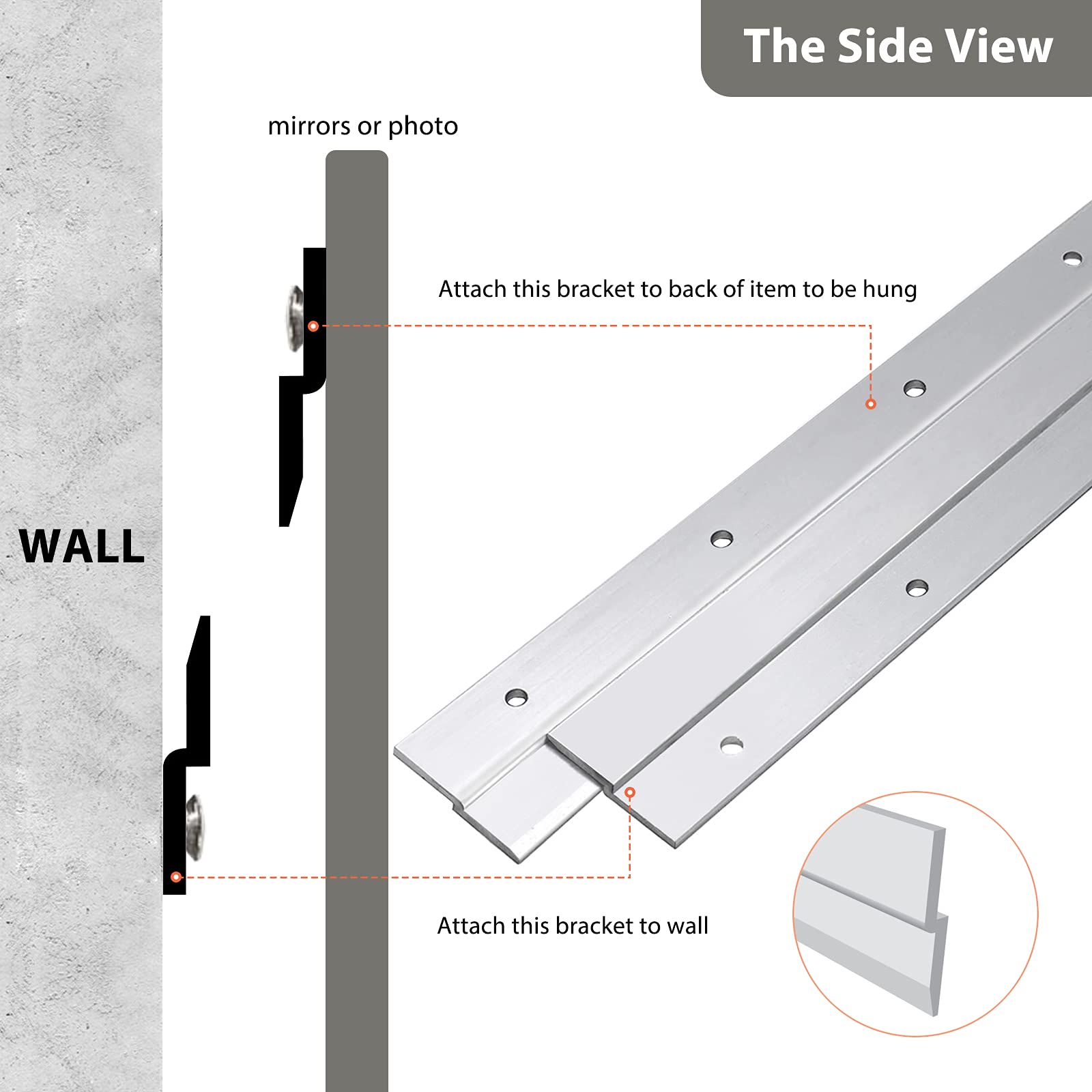 The Side View

mirrors or photo

Attach this bracket to back of item to be hung

WALL

Attach this bracket to wall