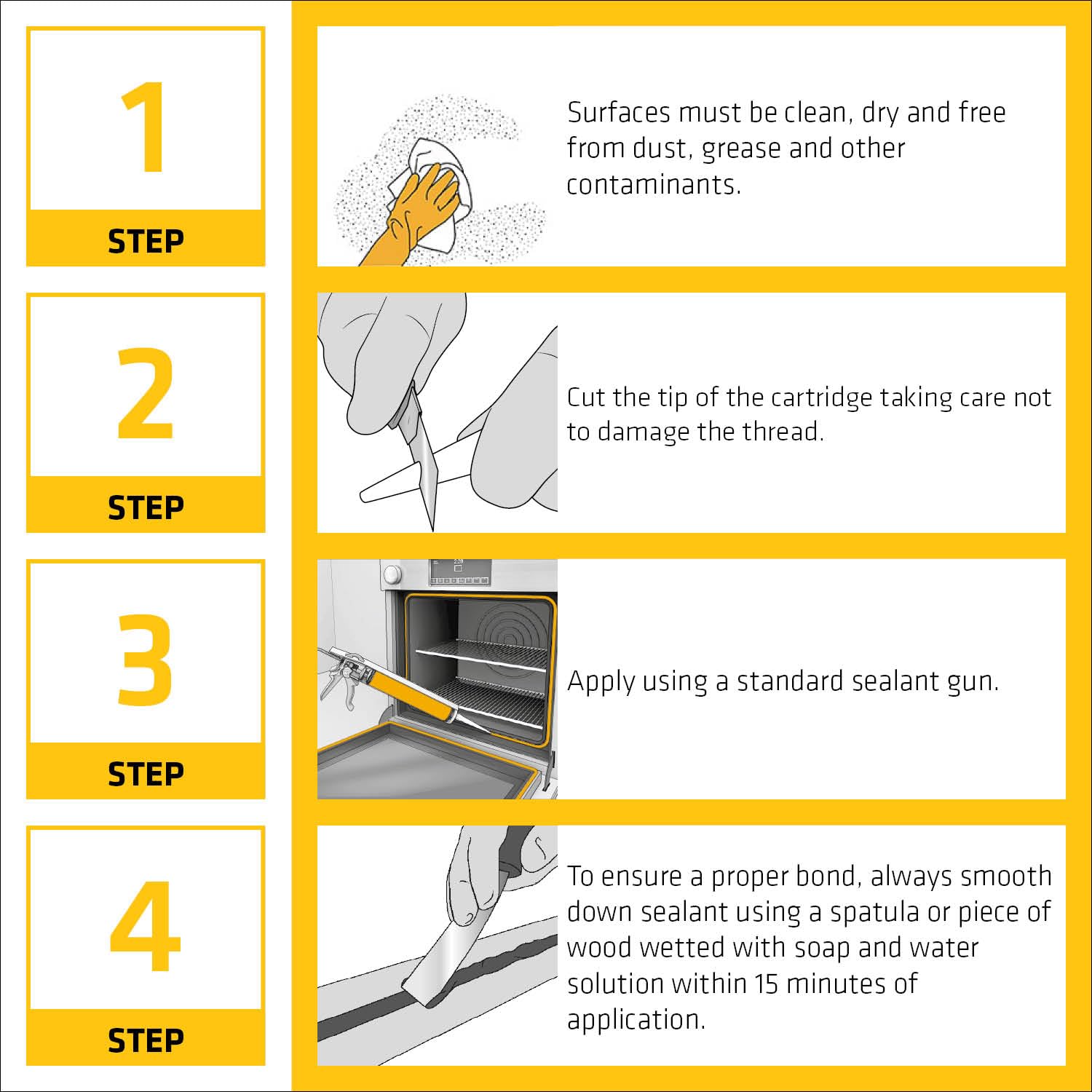 1
STEP

Surfaces must be clean, dry and free from dust, grease and other contaminants.

2
STEP

Cut the tip of the cartridge taking care not to damage the thread.

3
STEP

Apply using a standard sealant gun.

4
STEP

To ensure a proper bond, always smooth down sealant using a spatula or piece of wood wetted with soap and water solution within 15 minutes of application.