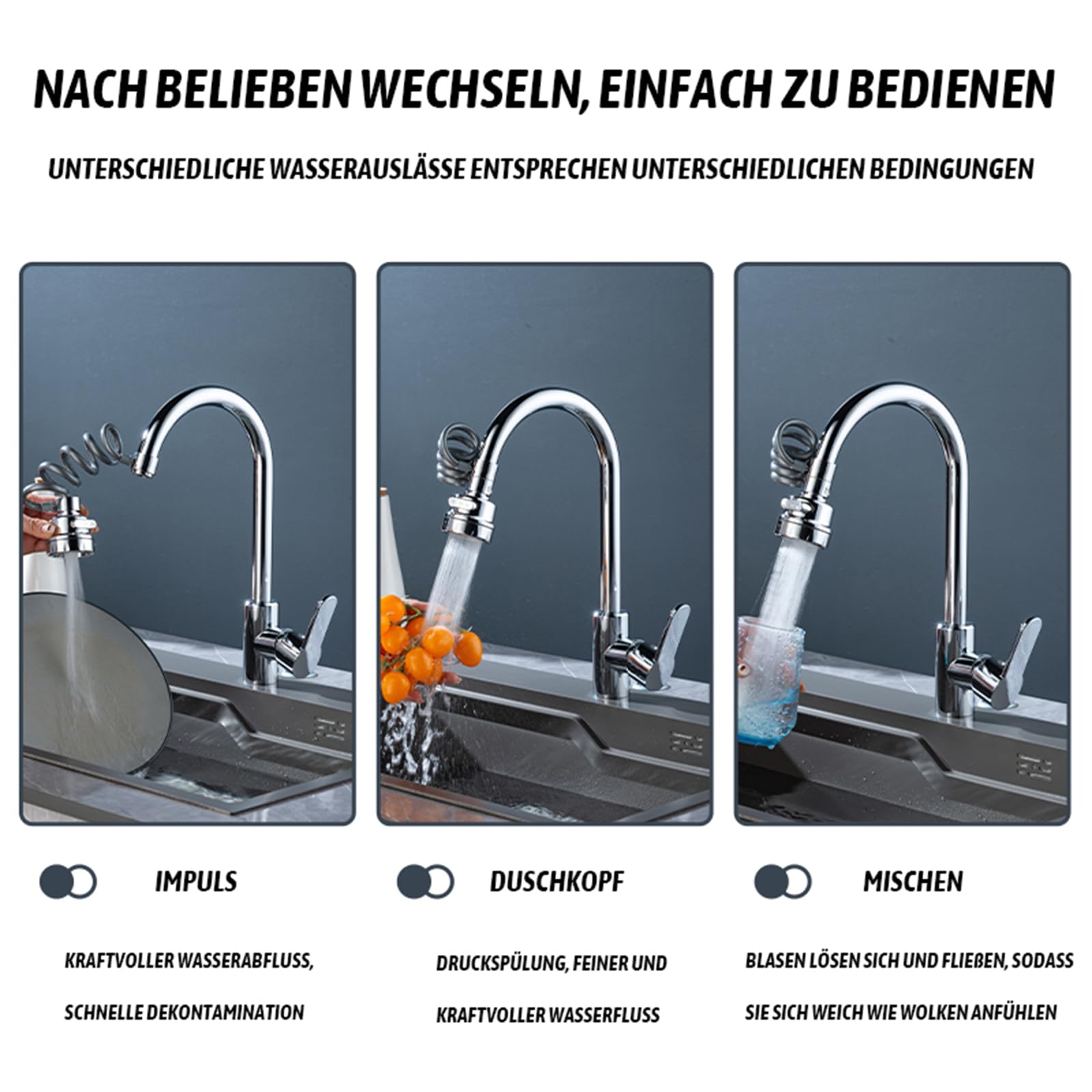 NACH BELIEBEN WECHSELN, EINFACH ZU BEDIENEN

UNTERSCHIEDLICHE WASSERAUSLÄSSE ENTSPRECHEN UNTERSCHIEDLICHEN BEDINGUNGEN

IMPULS

KRAFTVOLLER WASSERABFLUSS, SCHNELLE DEKONTAMINATION

DUSCHKOPF

DRUCKSPÜLUNG, FEINER UND KRAFTVOLLER WASSERFLUSS

MISCHEN

BLASEN LÖSEN SICH UND FLIEßEN, SODASS SIE SICH WEICH WIE WOLKEN ANFÜHLEN