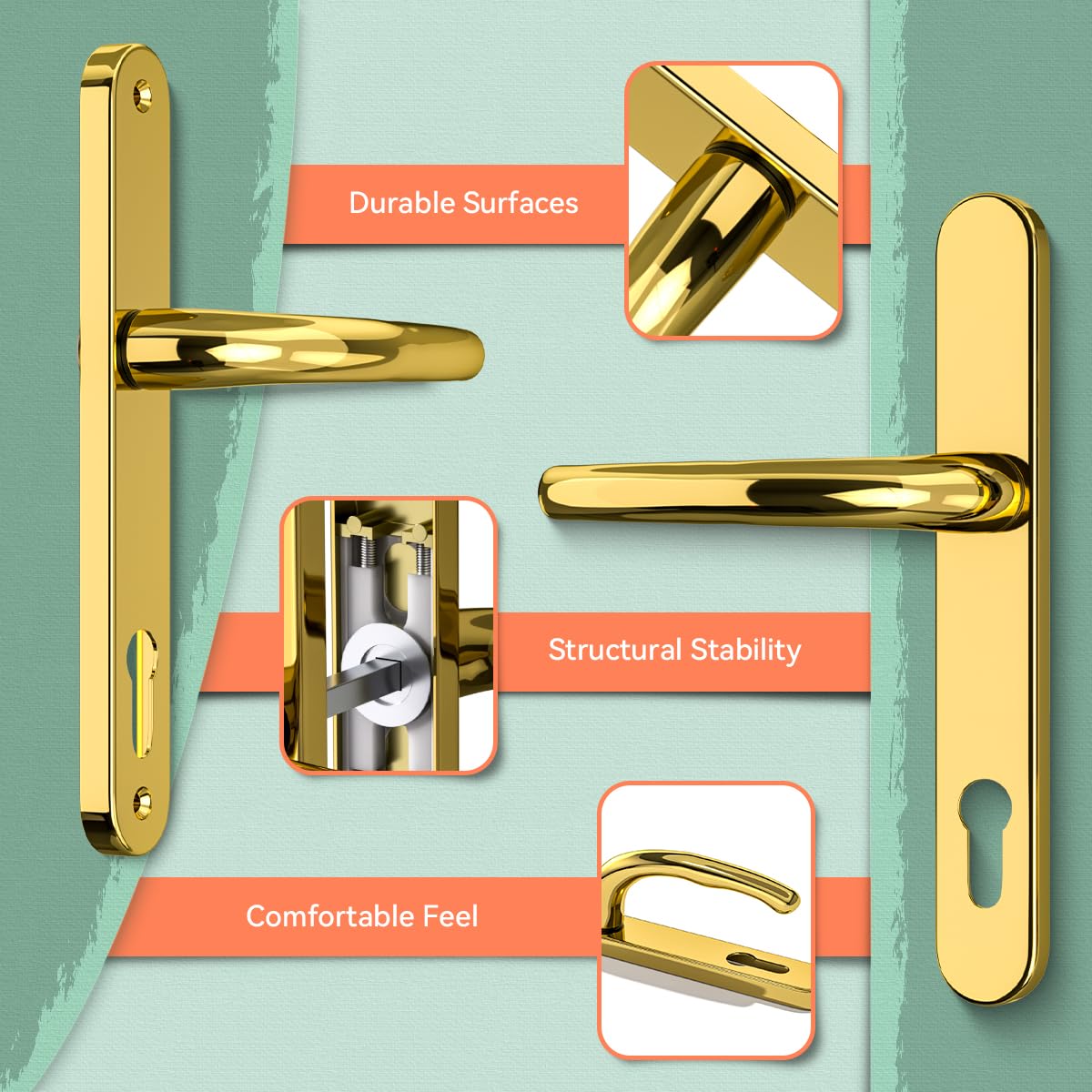 Durable Surfaces

Structural Stability

Comfortable Feel