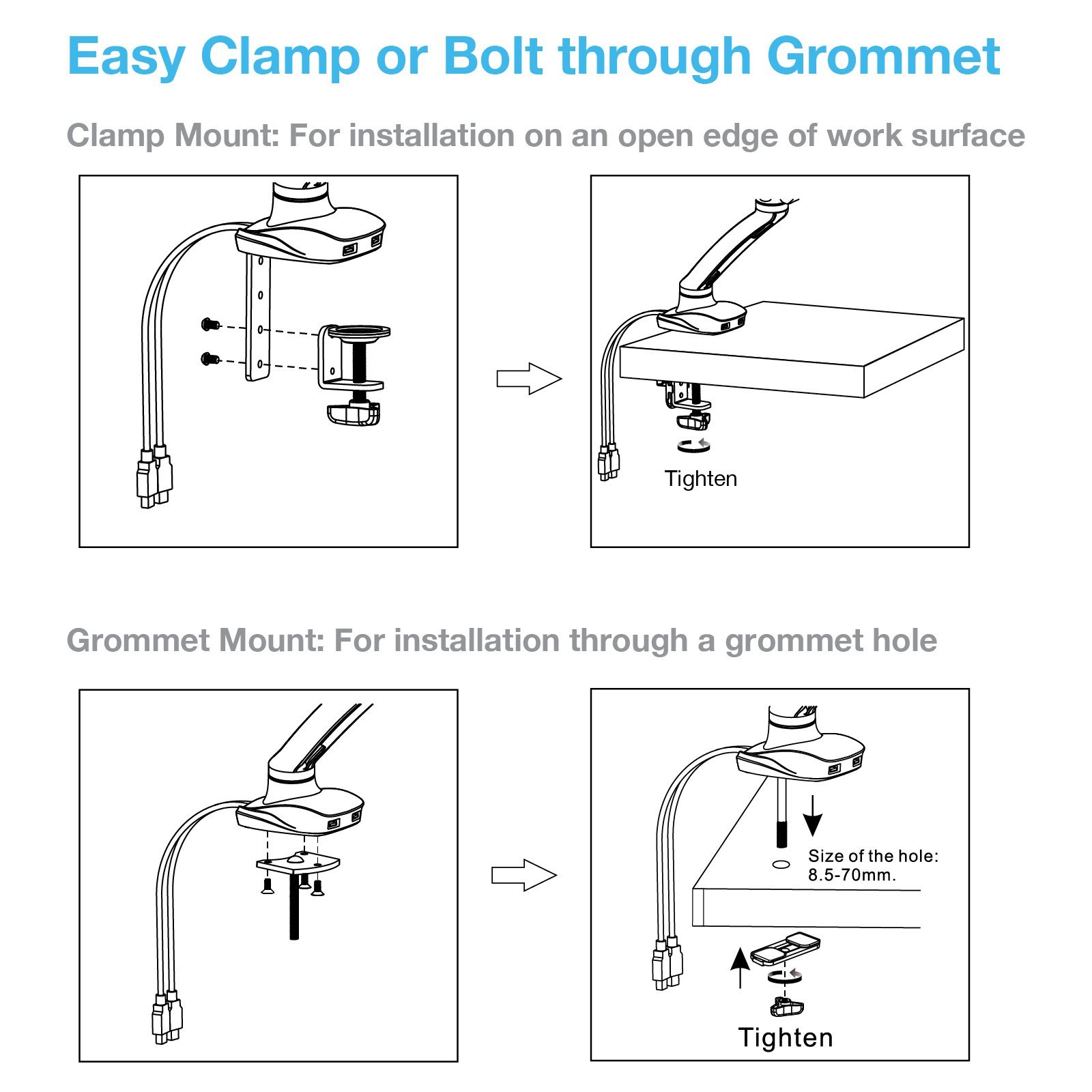 Easy Clamp or Bolt through Grommet

Clamp Mount: For installation on an open edge of work surface

Tighten

Grommet Mount: For installation through a grommet hole

Size of the hole: 8.5-70mm.

Tighten