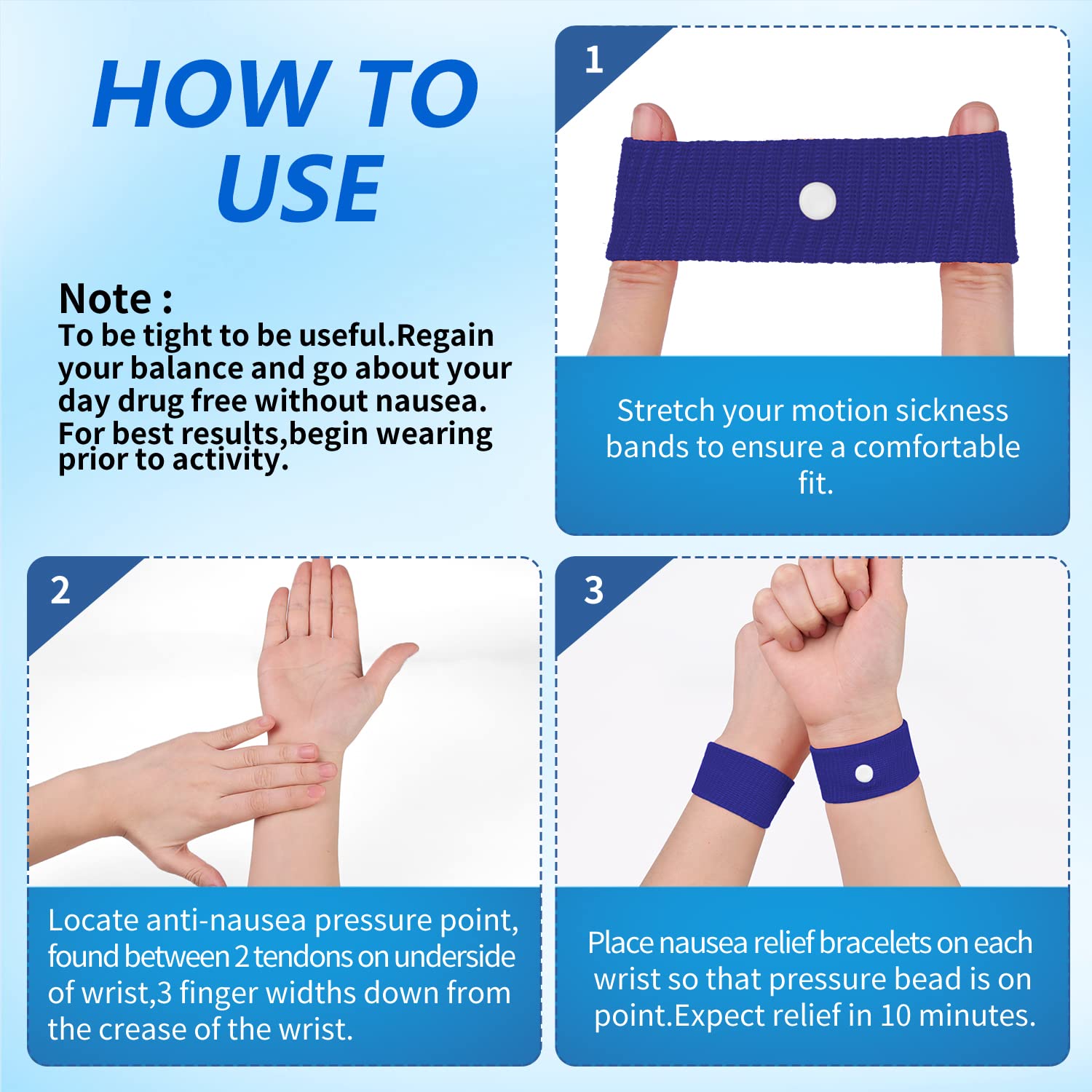 HOW TO USE

Note :
To be tight to be useful.Regain your balance and go about your day drug free without nausea. For best results,begin wearing prior to activity.

1

Stretch your motion sickness bands to ensure a comfortable fit.

2

Locate anti-nausea pressure point, found between 2 tendons on underside of wrist,3 finger widths down from the crease of the wrist.

3

Place nausea relief bracelets on each wrist so that pressure bead is on point.Expect relief in 10 minutes.