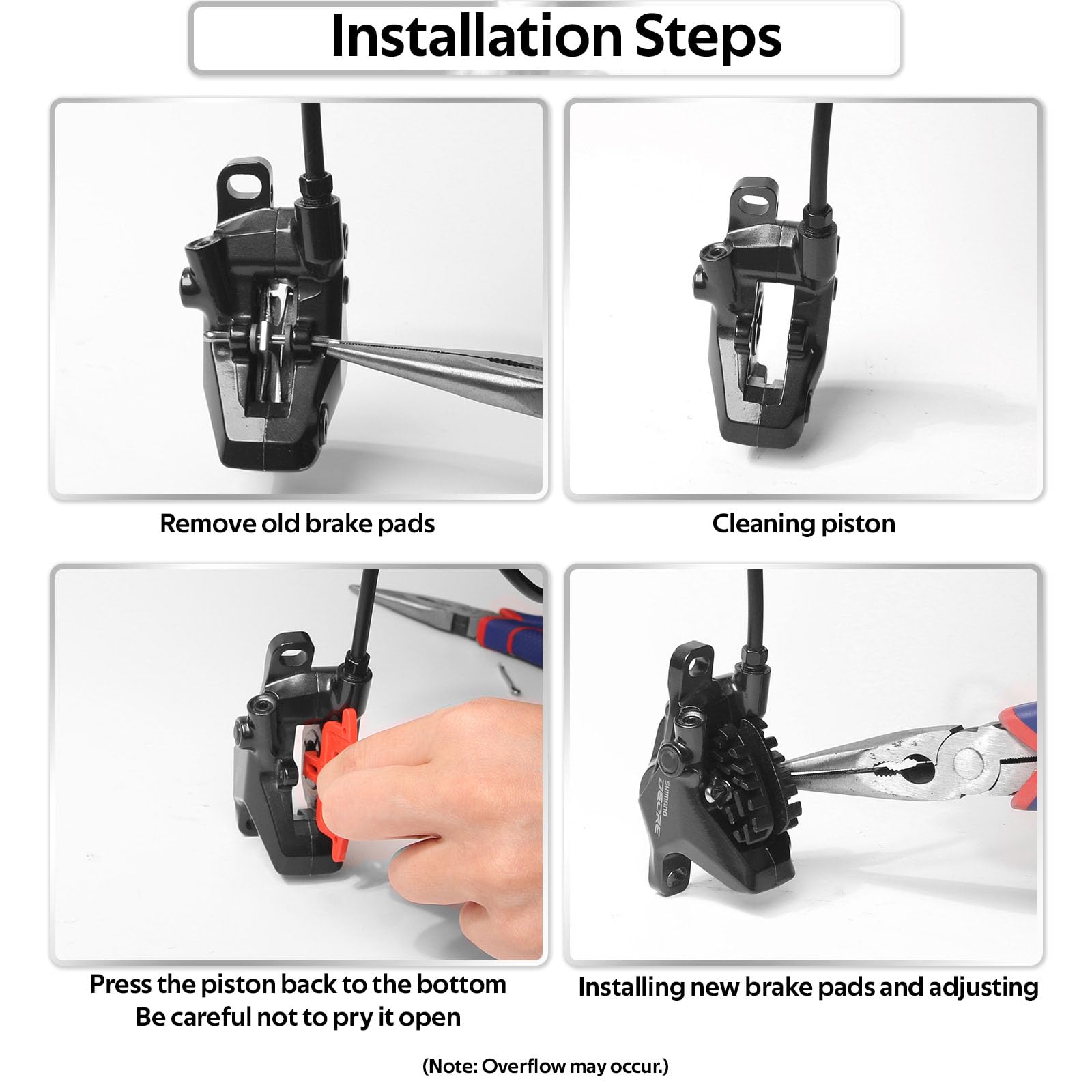 Installation Steps

Remove old brake pads

Cleaning piston

Press the piston back to the bottom
Be careful not to pry it open

SHIMANO DEORE

Installing new brake pads and adjusting

(Note: Overflow may occur.)