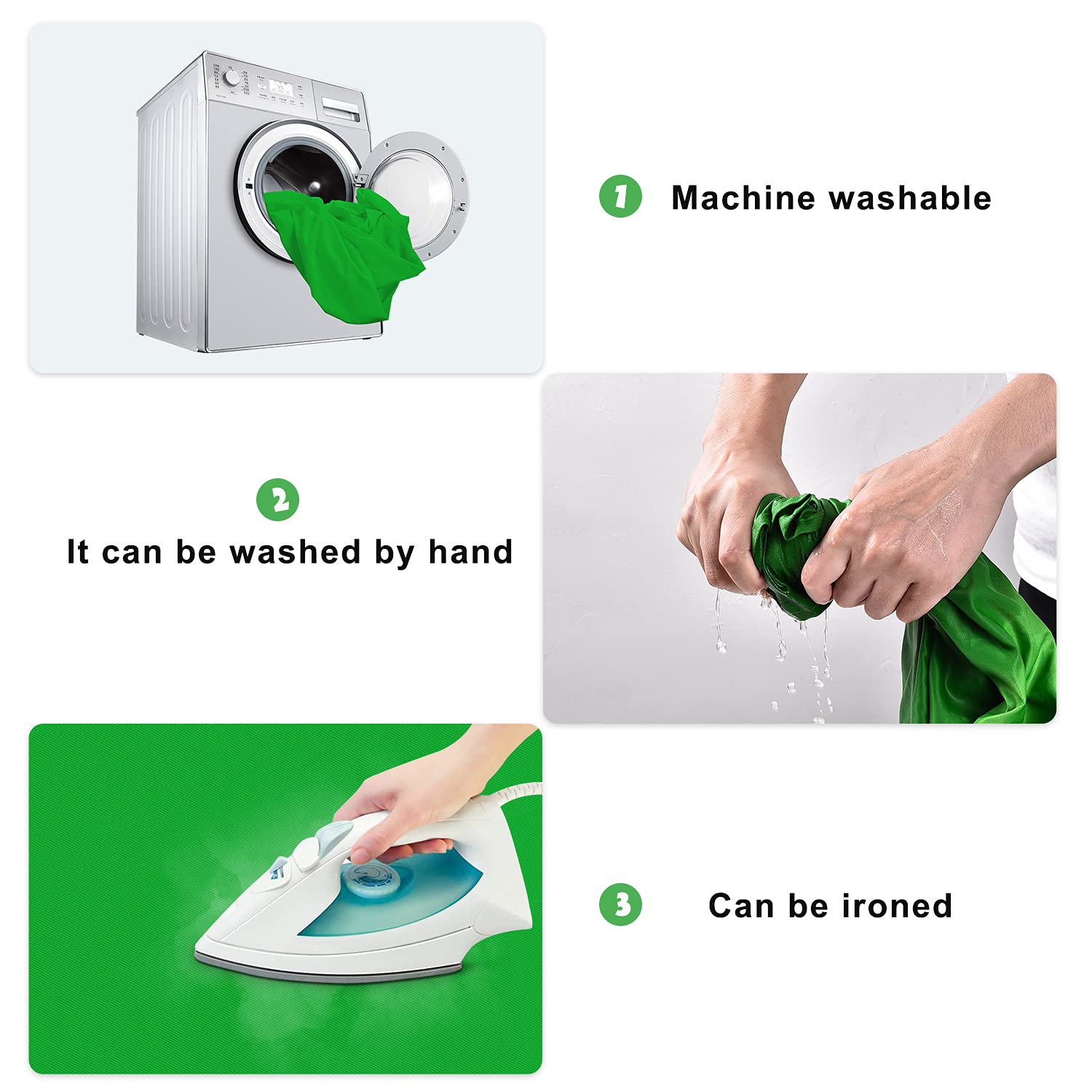 1 Machine washable

2 It can be washed by hand

3 Can be ironed