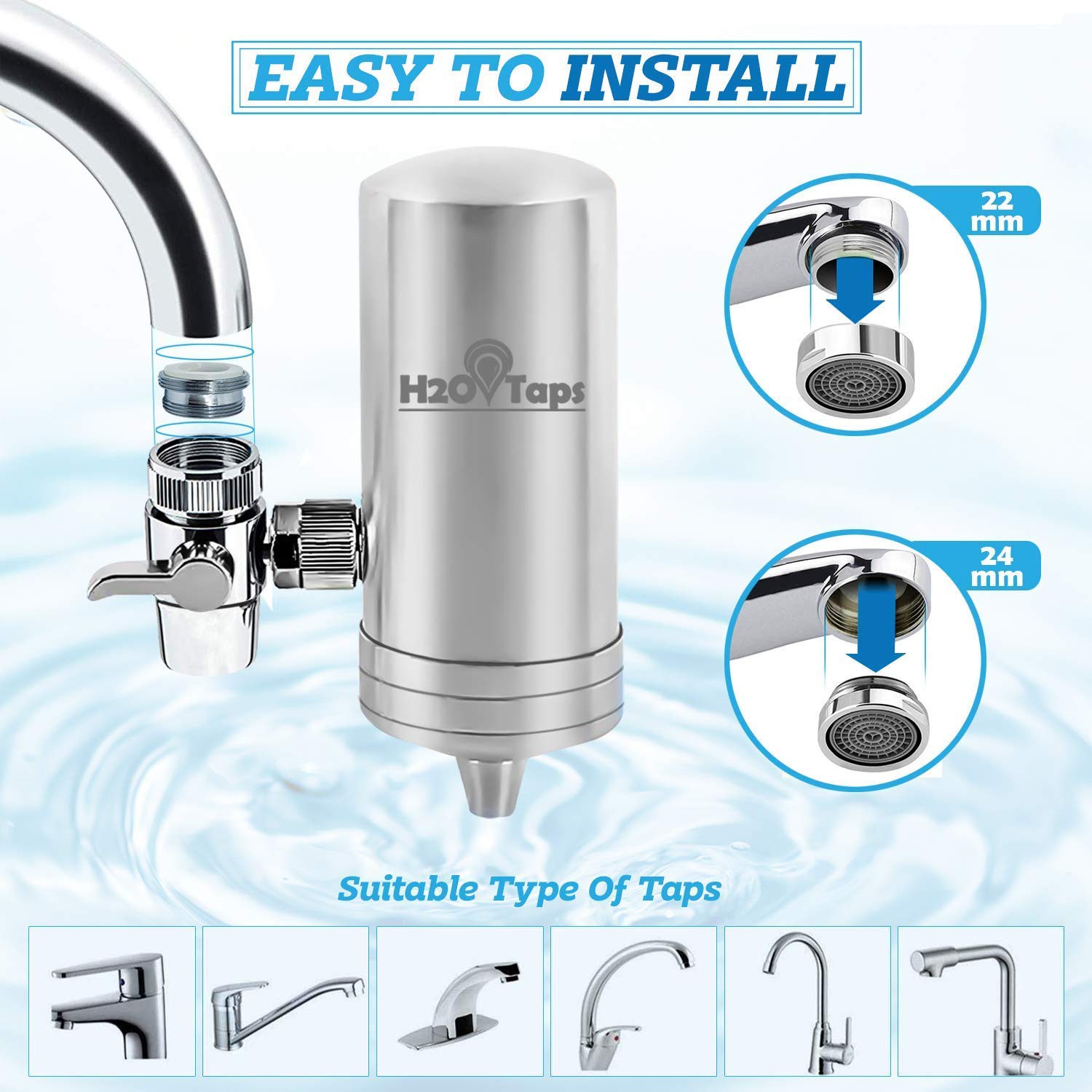 EASY TO INSTALL

H2O Taps

22 mm

24 mm

Suitable Type Of Taps