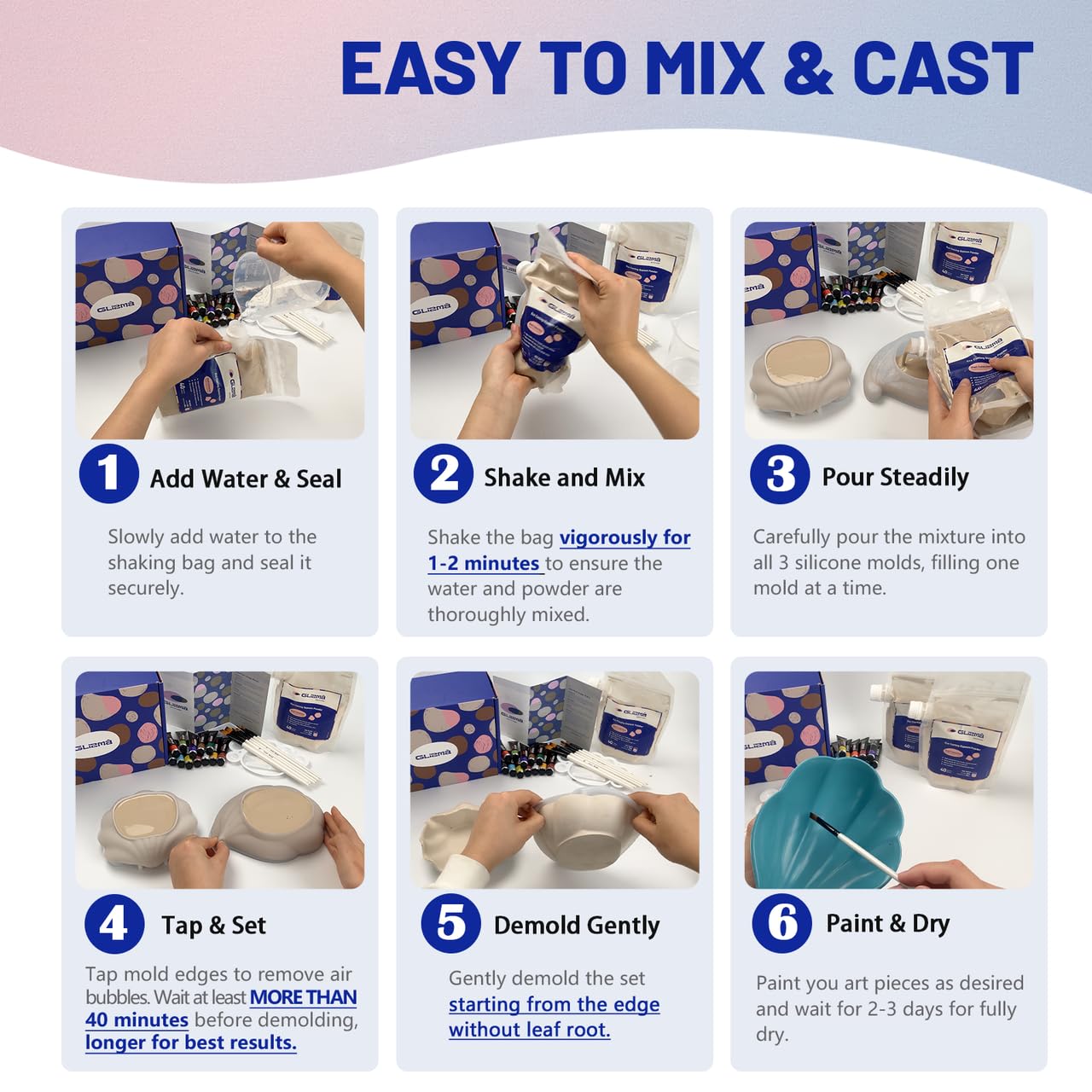 EASY TO MIX & CAST

1 Add Water & Seal

Slowly add water to the shaking bag and seal it securely.

2 Shake and Mix

Shake the bag vigorously for 1-2 minutes to ensure the water and powder are thoroughly mixed.

3 Pour Steadily

Carefully pour the mixture into all 3 silicone molds, filling one mold at a time.

4 Tap & Set

Tap mold edges to remove air bubbles. Wait at least MORE THAN 40 minutes before demolding, longer for best results.

5 Demold Gently

Gently demold the set starting from the edge without leaf root.

6 Paint & Dry

Paint you art pieces as desired and wait for 2-3 days for fully dry.