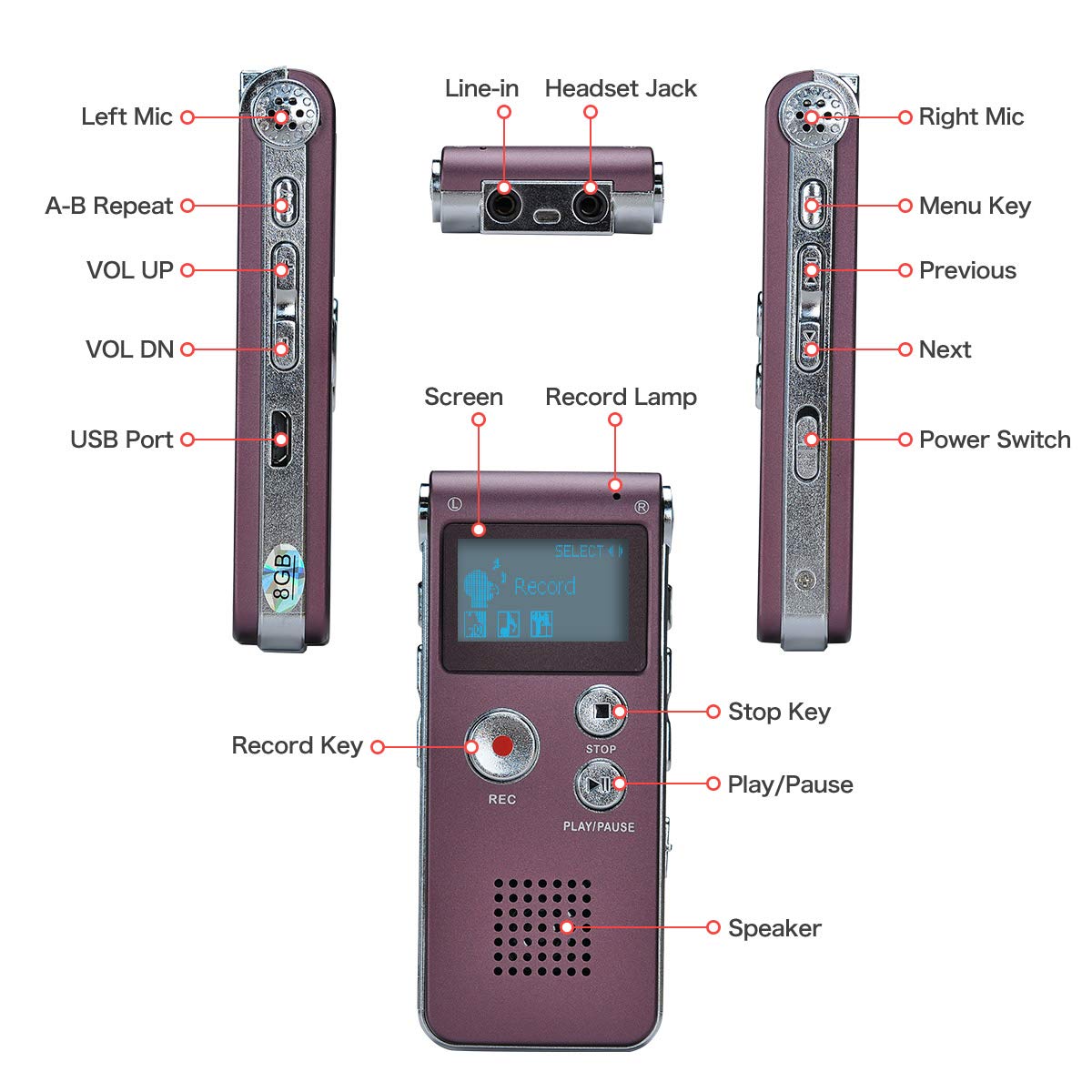 Left Mic
A-B Repeat
VOL UP
VOL DN
USB Port
8GB

Line-in
Headset Jack

Right Mic
Menu Key
Previous
Next
Power Switch

Screen
Record Lamp
L
R
SELECT
Record

Record Key
REC
Stop Key
STOP
Play/Pause
PLAY/PAUSE
Speaker