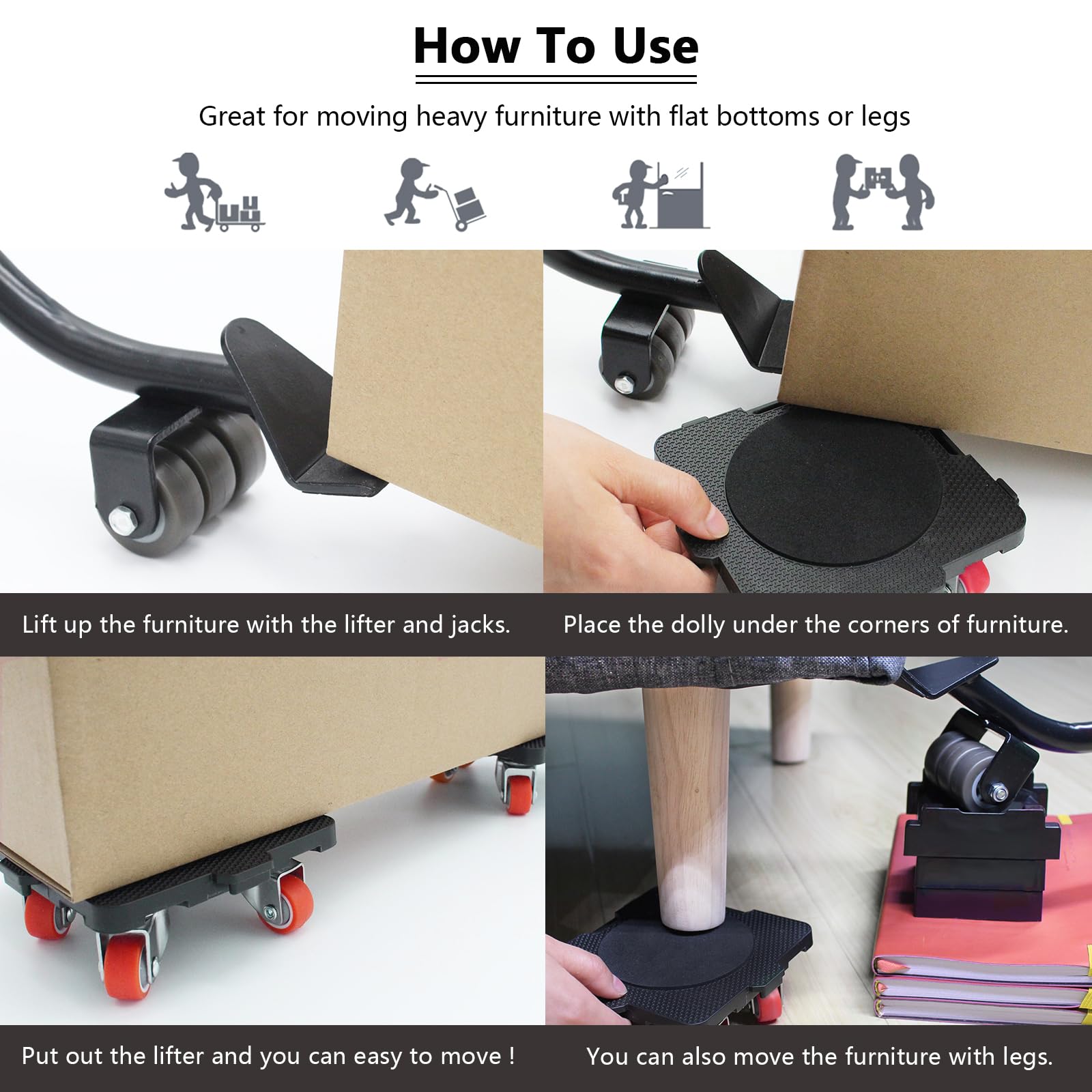 How To Use

Great for moving heavy furniture with flat bottoms or legs

Lift up the furniture with the lifter and jacks.

Place the dolly under the corners of furniture.

Put out the lifter and you can easy to move !

You can also move the furniture with legs.