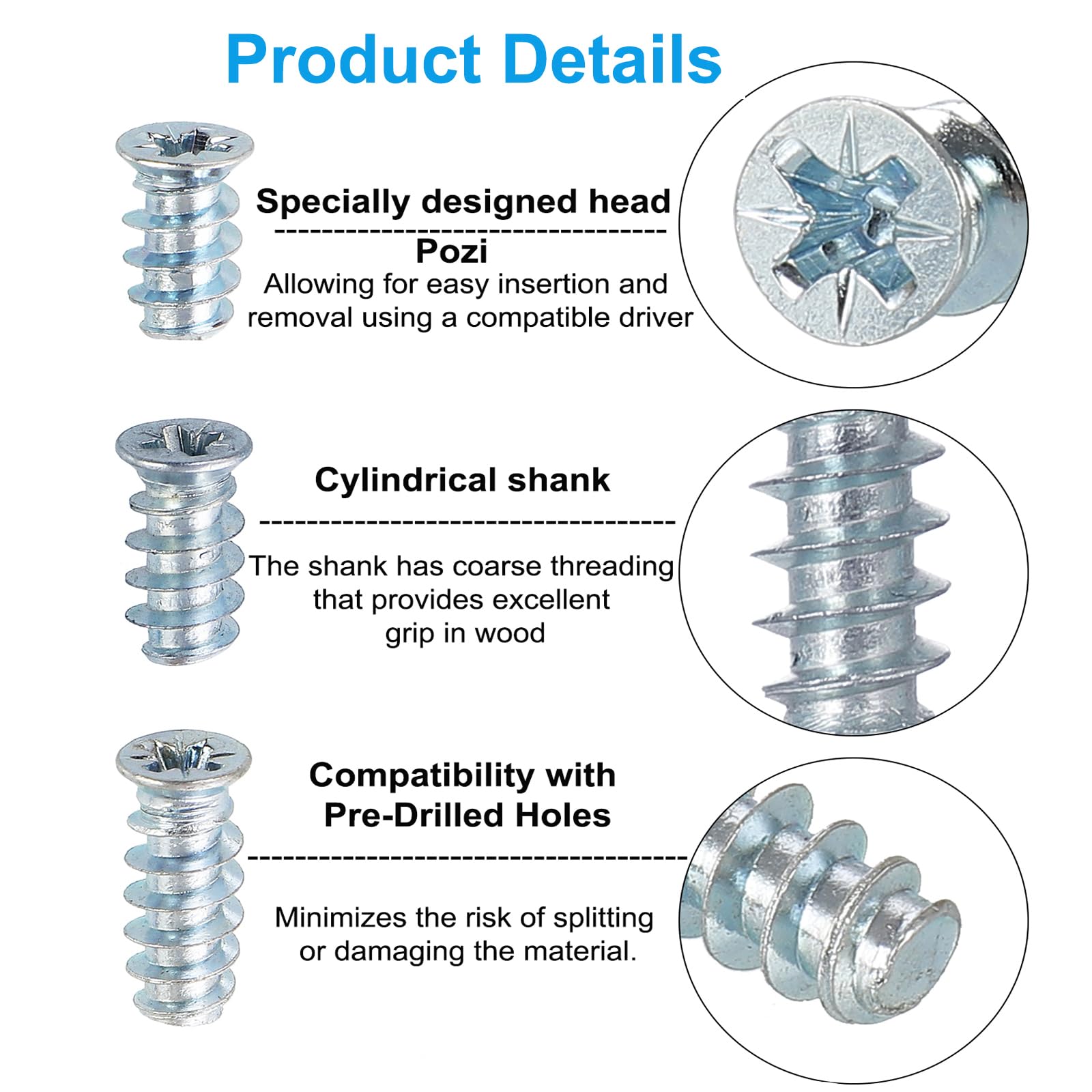 Product Details

Specially designed head

Pozi
Allowing for easy insertion and removal using a compatible driver

Cylindrical shank

The shank has coarse threading that provides excellent grip in wood

Compatibility with Pre-Drilled Holes

Minimizes the risk of splitting or damaging the material.