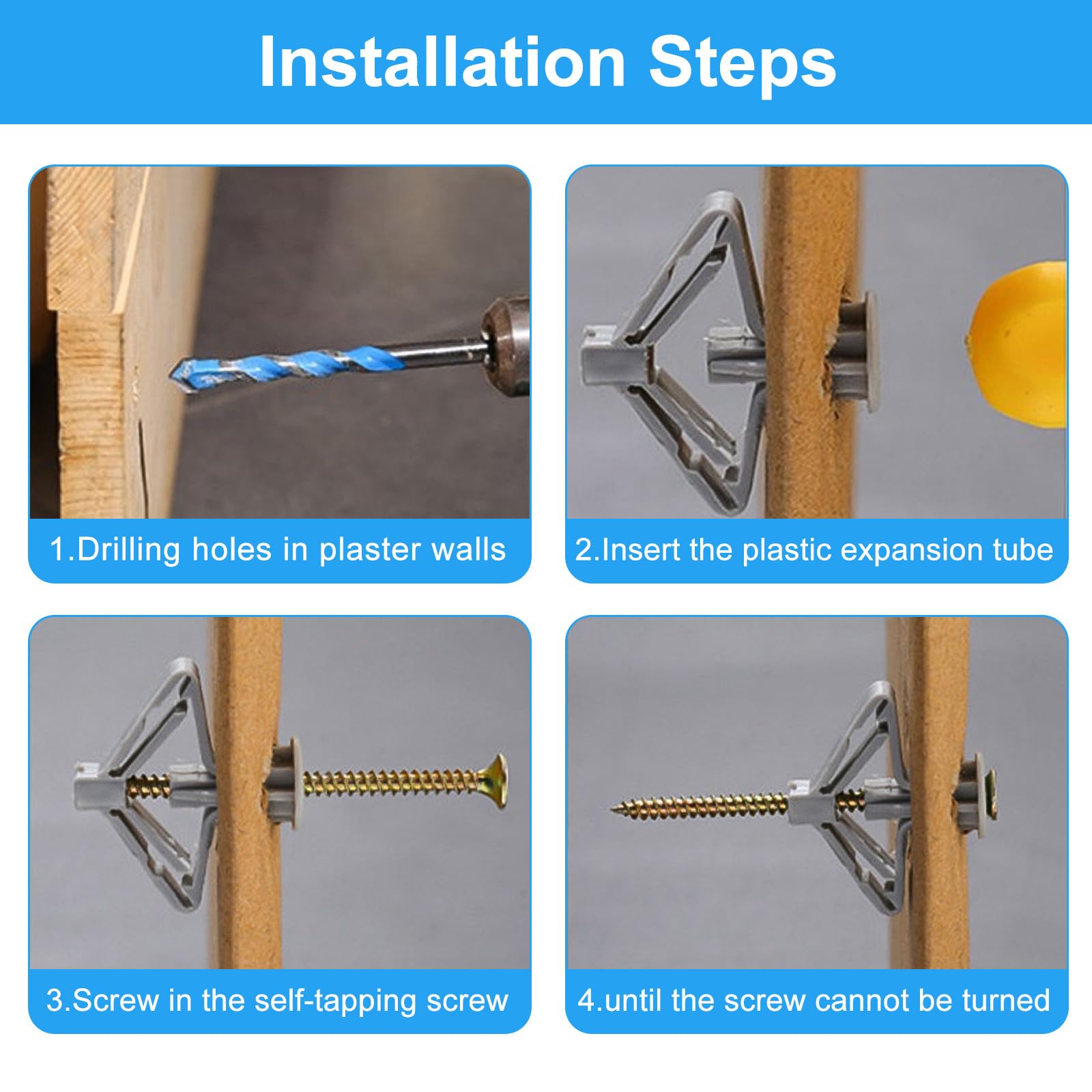 Installation Steps

1.Drilling holes in plaster walls

2.Insert the plastic expansion tube

3.Screw in the self-tapping screw

4.until the screw cannot be turned