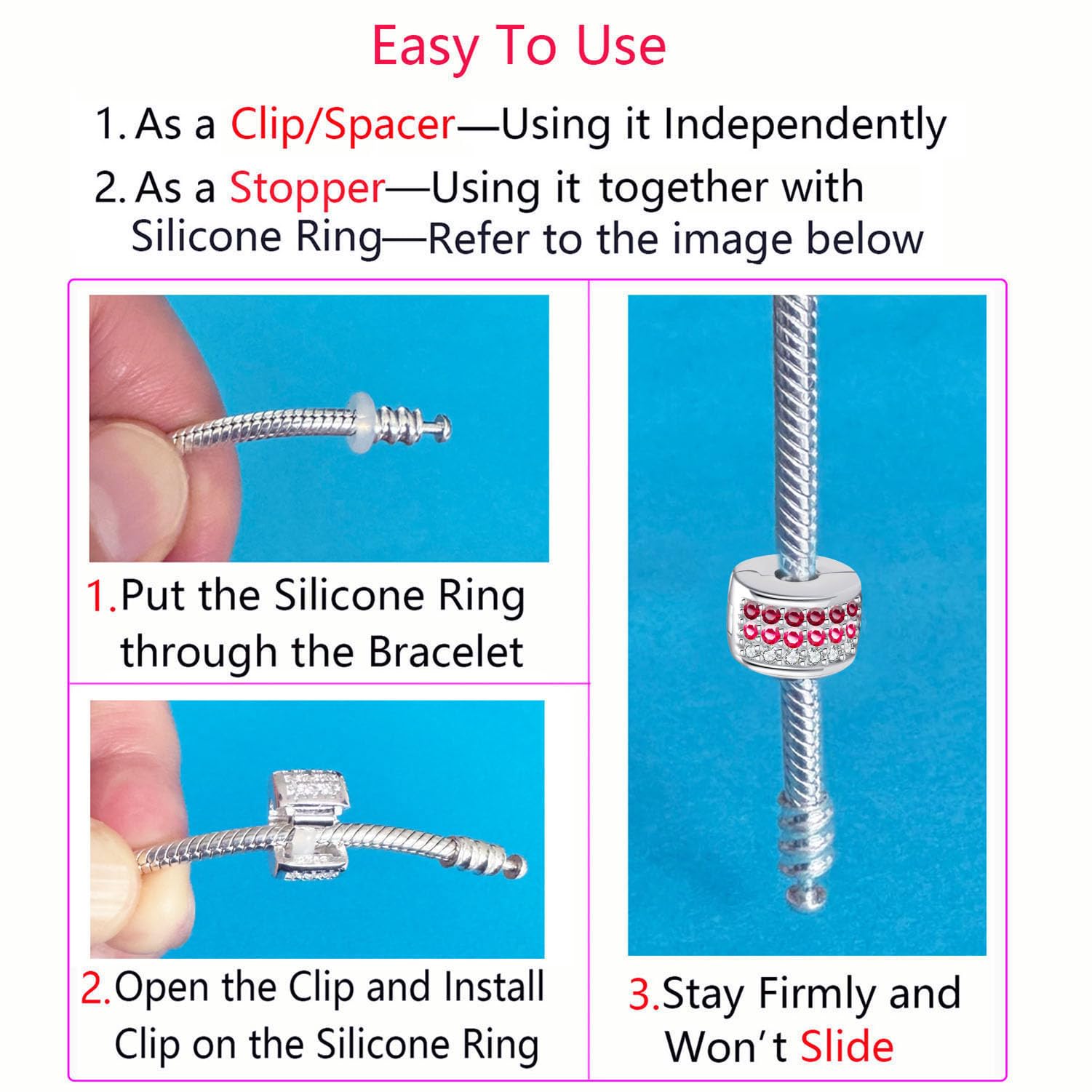 Easy To Use

1. As a Clip/Spacer—Using it Independently

2. As a Stopper—Using it together with Silicone Ring—Refer to the image below

1.Put the Silicone Ring through the Bracelet

2.Open the Clip and Install Clip on the Silicone Ring

3.Stay Firmly and Won't Slide