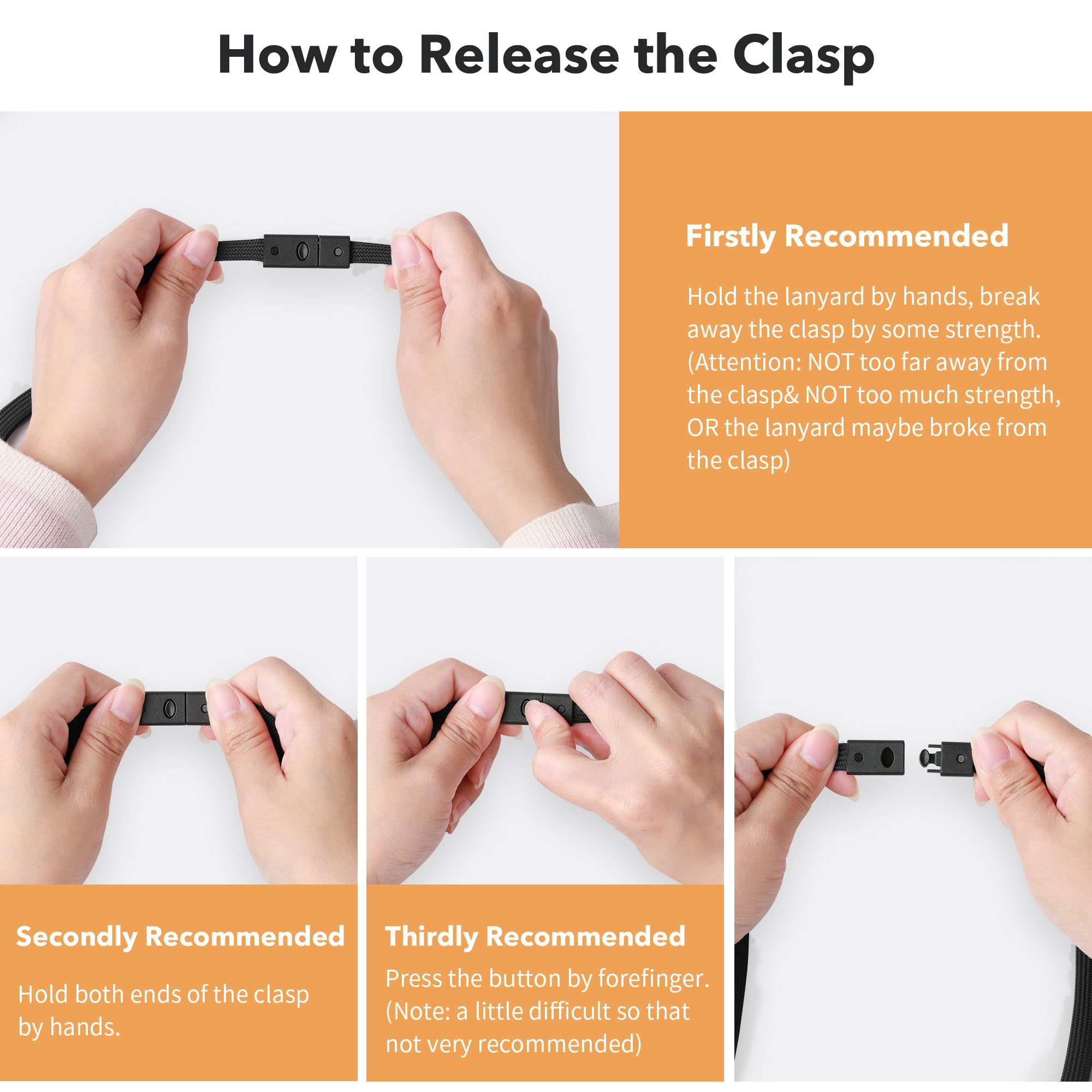 How to Release the Clasp

Firstly Recommended

Hold the lanyard by hands, break away the clasp by some strength. (Attention: NOT too far away from the clasp& NOT too much strength, OR the lanyard maybe broke from the clasp)

Secondly Recommended

Hold both ends of the clasp by hands.

Thirdly Recommended

Press the button by forefinger. (Note: a little difficult so that not very recommended)