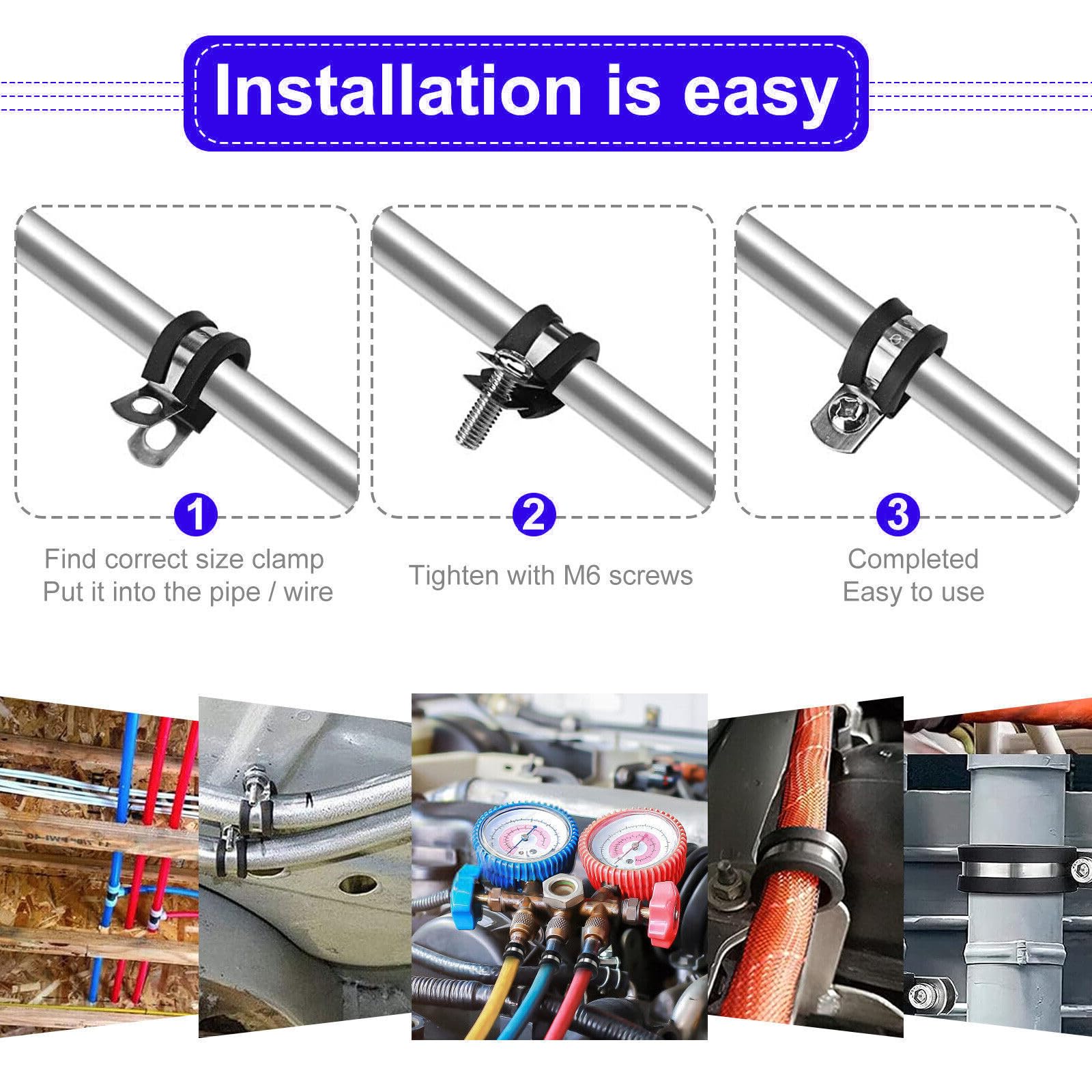 Installation is easy

1
Find correct size clamp
Put it into the pipe / wire

2
Tighten with M6 screws

3
Completed
Easy to use