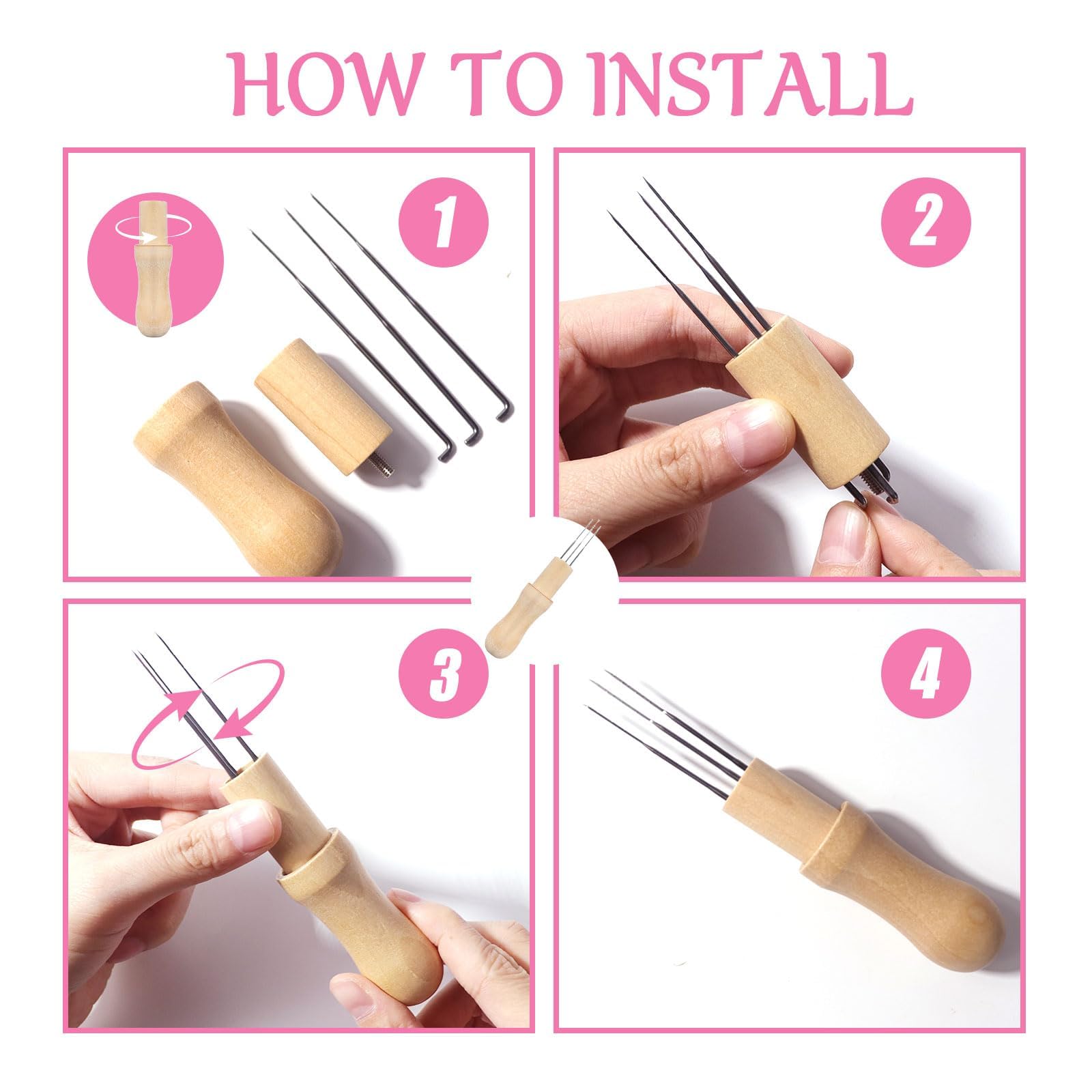 HOW TO INSTALL

1

2

3

4