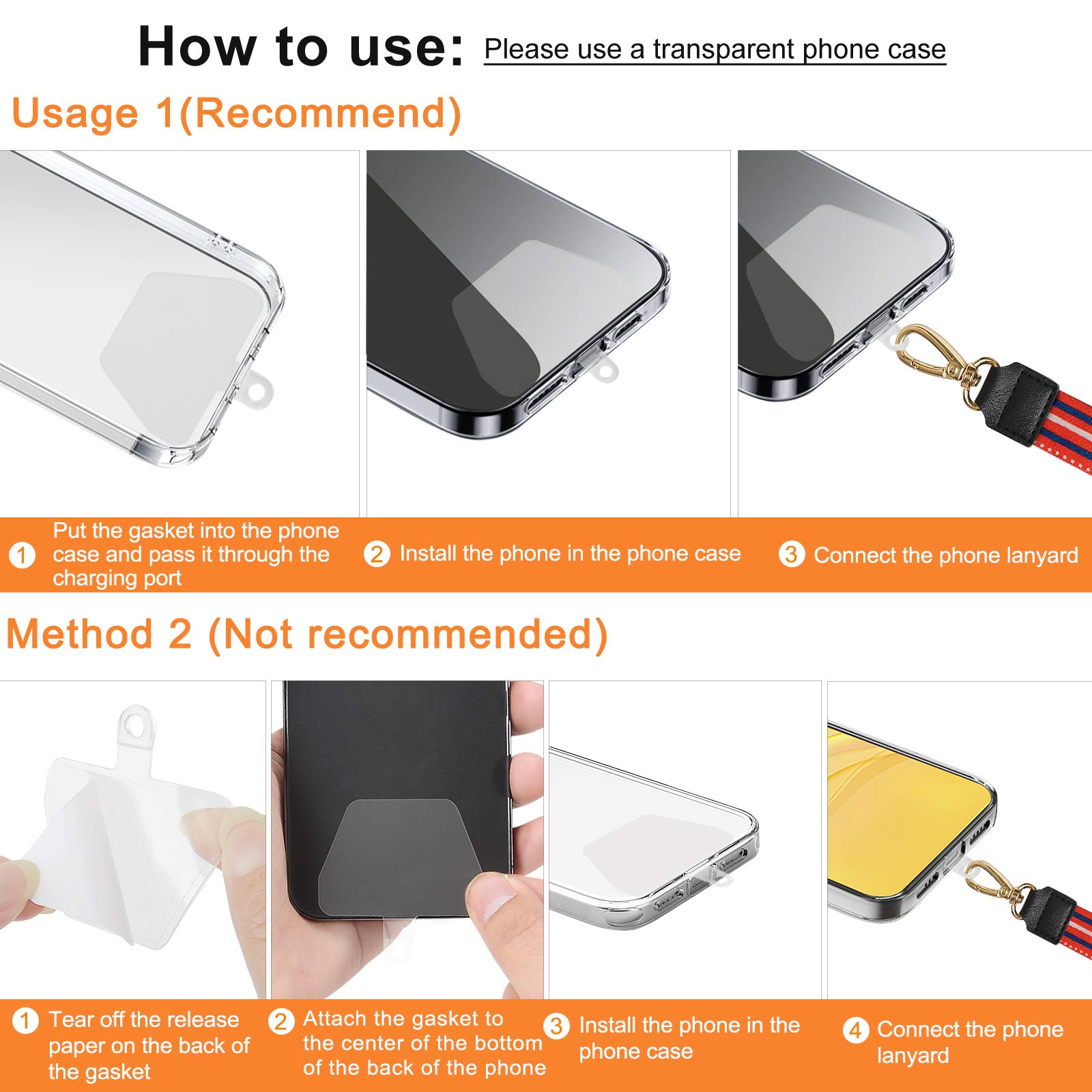 How to use: Please use a transparent phone case

Usage 1(Recommend)

1 Put the gasket into the phone case and pass it through the charging port

2 Install the phone in the phone case

3 Connect the phone lanyard

Method 2 (Not recommended)

1 Tear off the release paper on the back of the gasket

2 Attach the gasket to the center of the bottom of the back of the phone

3 Install the phone in the phone case

4 Connect the phone lanyard